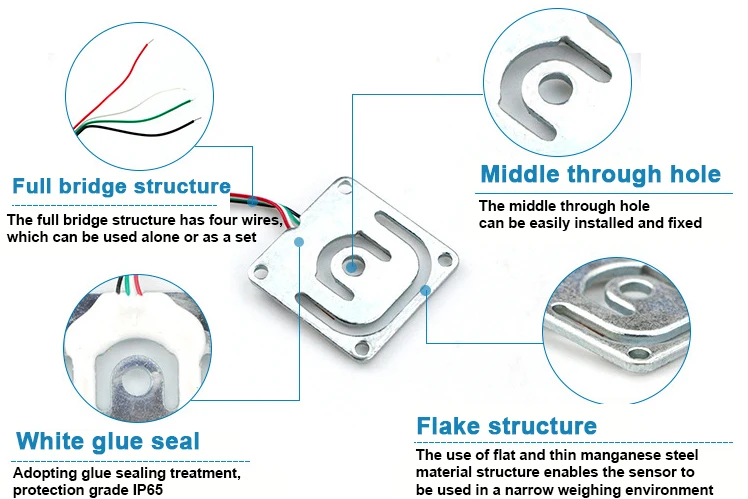 Full bridge structure

The full bridge structure has four wires, which can be used alone or as a set

Middle through hole

The middle through hole can be easily installed and fixed

White glue seal

Adopting glue sealing treatment, protection grade IP65

Flake structure

The use of flat and thin manganese steel material structure enables the sensor to be used in a narrow weighing environment