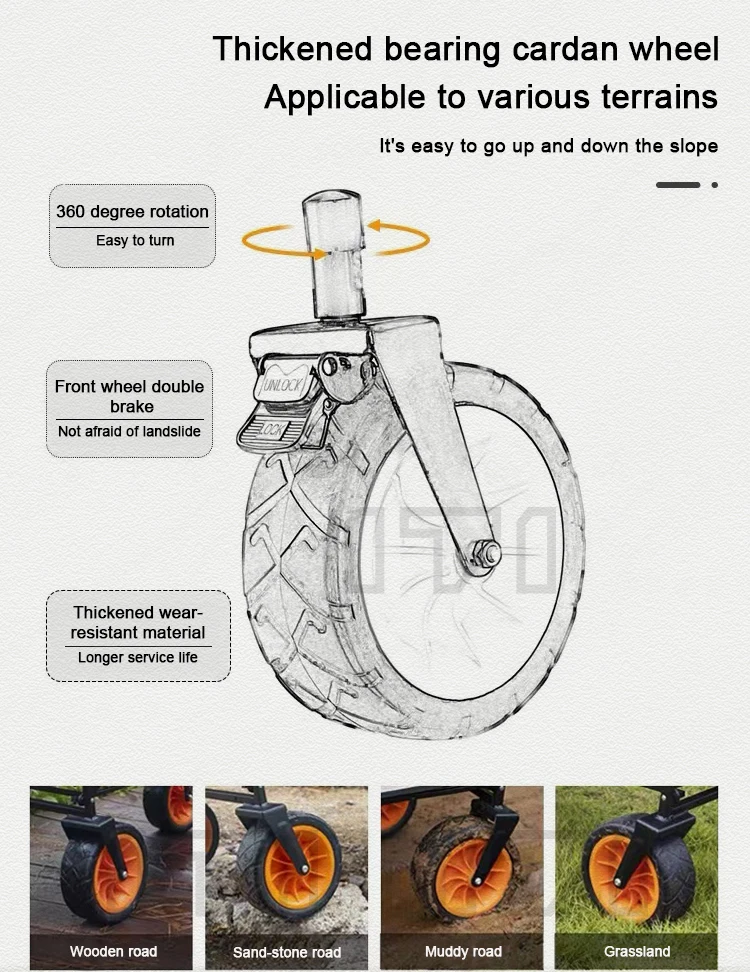 Thickened bearing cardan wheel
Applicable to various terrains

It's easy to go up and down the slope

360 degree rotation
Easy to turn

Front wheel double brake
Not afraid of landslide

UNLOCK
LOCK

Thickened wear-resistant material
Longer service life

Wooden road

Sand-stone road

Muddy road

Grassland