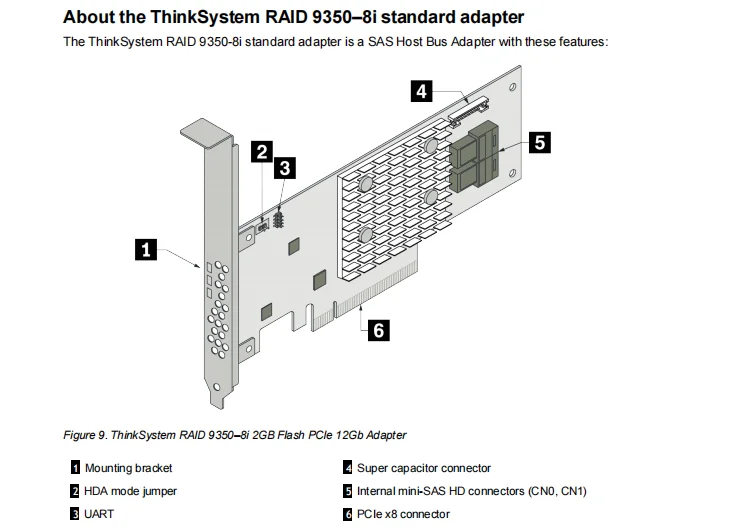 About the ThinkSystem RAID 9350–8i standard adapter

The ThinkSystem RAID 9350-8i standard adapter is a SAS Host Bus Adapter with these features:

4

5

2

3

1

6

Figure 9. ThinkSystem RAID 9350–8i 2GB Flash PCIe 12Gb Adapter

1 Mounting bracket

2 HDA mode jumper

3 UART

4 Super capacitor connector

5 Internal mini-SAS HD connectors (CN0, CN1)

6 PCIe x8 connector