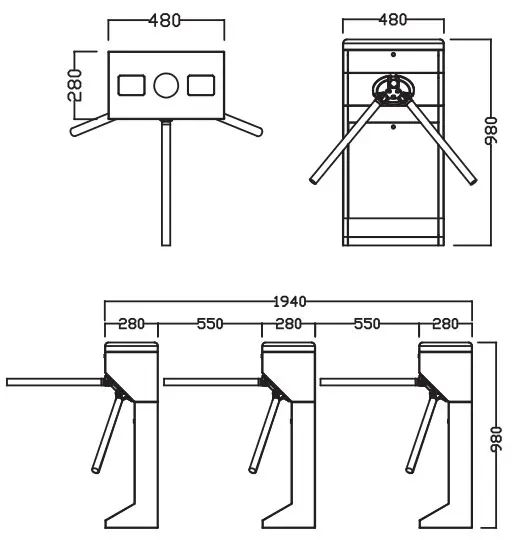 480
280
480
980
1940
280
550
280
550
280
980