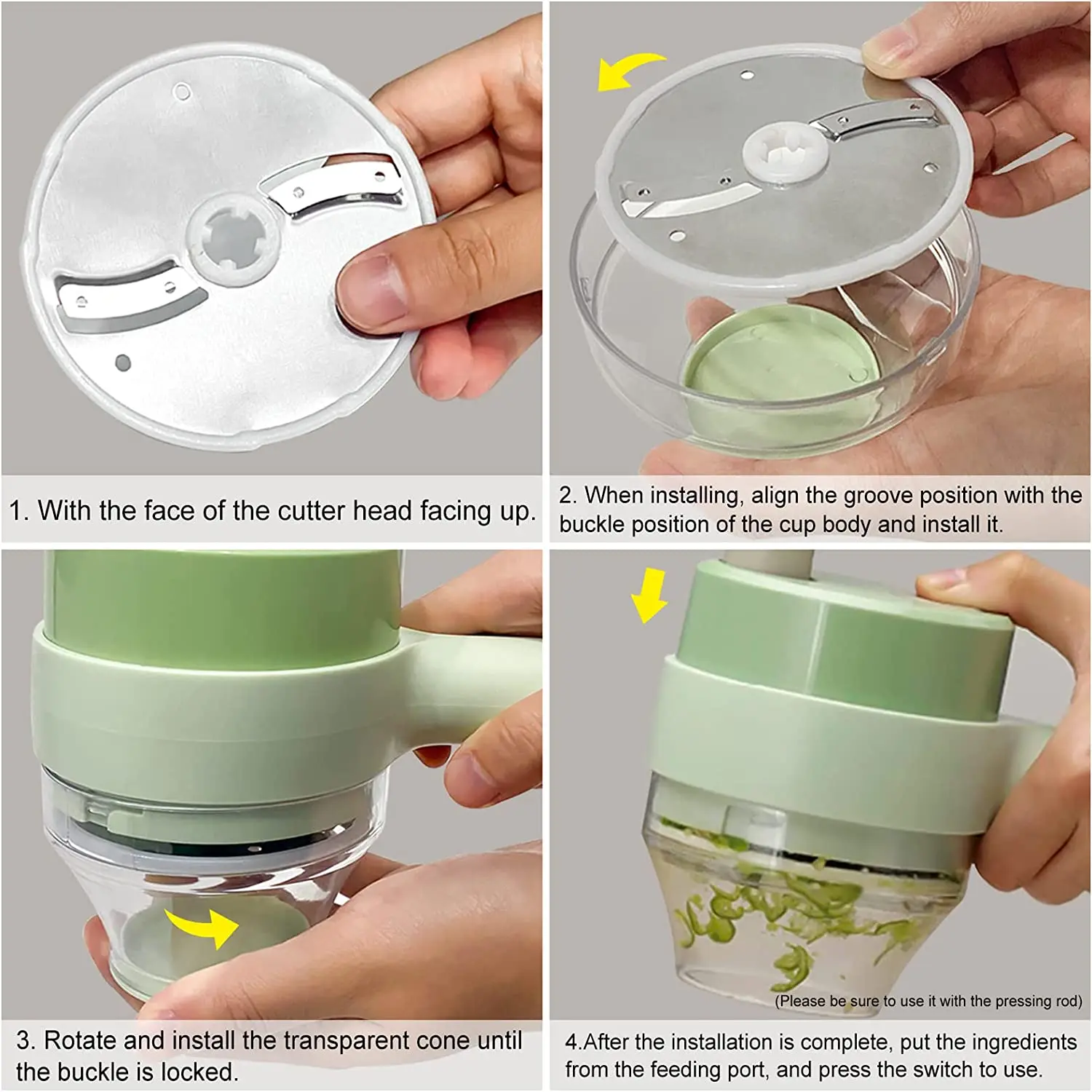 1. With the face of the cutter head facing up.

2. When installing, align the groove position with the buckle position of the cup body and install it.

3. Rotate and install the transparent cone until the buckle is locked.

(Please be sure to use it with the pressing rod)

4.After the installation is complete, put the ingredients from the feeding port, and press the switch to use.