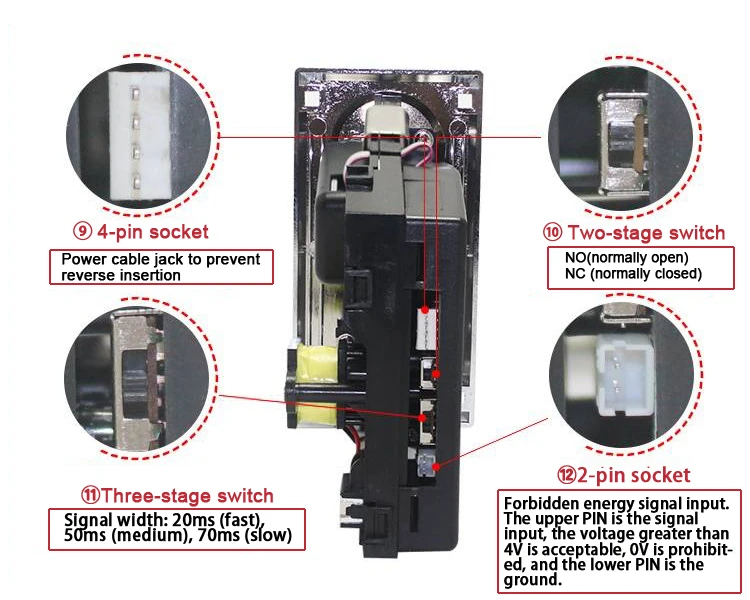 ⑨ 4-pin socket

Power cable jack to prevent reverse insertion

⑩ Two-stage switch

NO(normally open)
NC (normally closed)

⑪Three-stage switch

Signal width: 20ms (fast), 50ms (medium), 70ms (slow)

⑫2-pin socket

Forbidden energy signal input. The upper PIN is the signal input, the voltage greater than 4V is acceptable, 0V is prohibited, and the lower PIN is the ground.