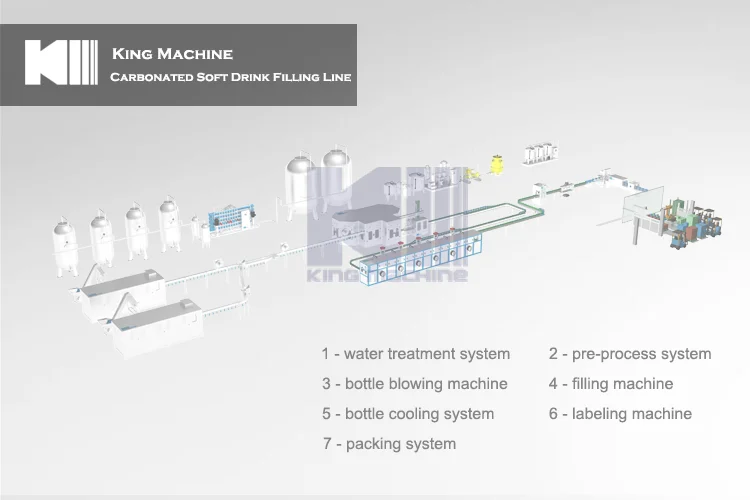 King Machine
Carbonated Soft Drink Filling Line

KING MACHINE

1 - water treatment system
2 - pre-process system
3 - bottle blowing machine
4 - filling machine
5 - bottle cooling system
6 - labeling machine
7 - packing system