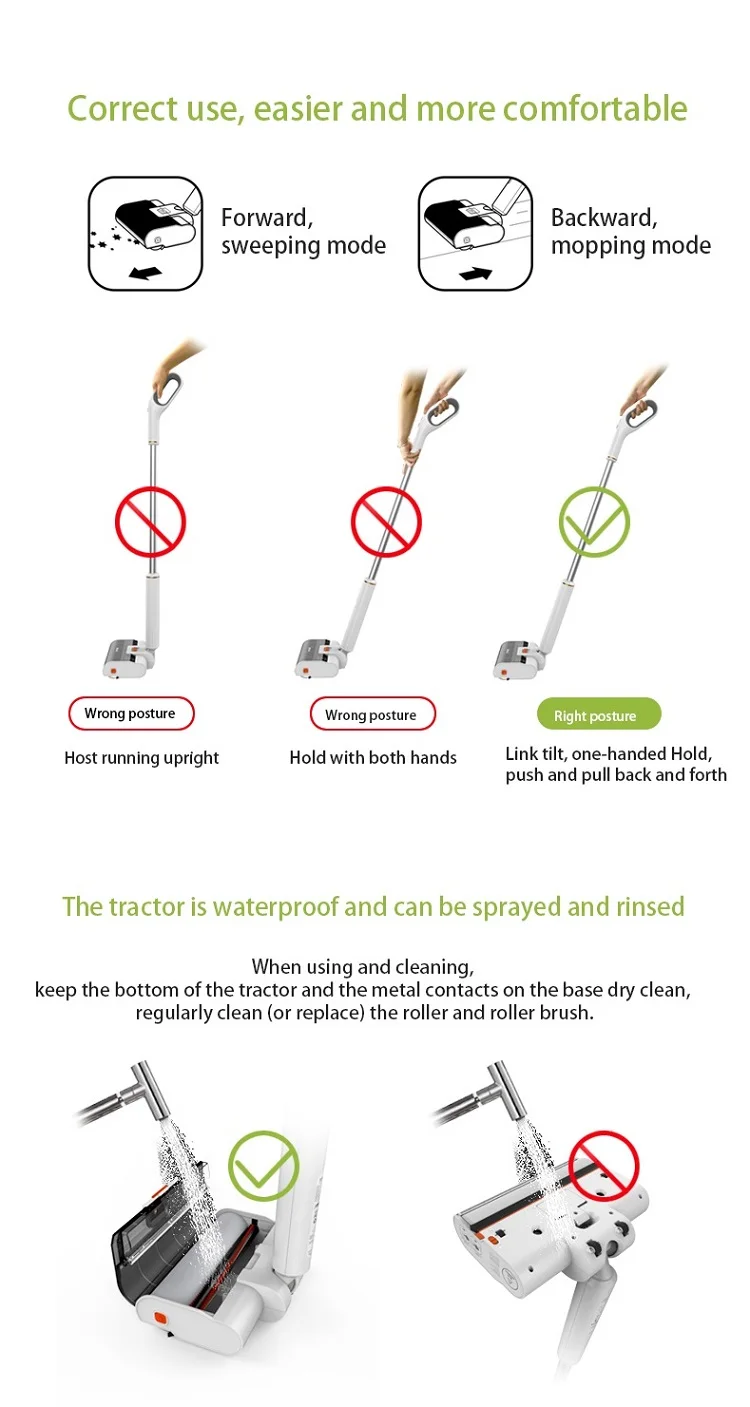 Correct use, easier and more comfortable

Forward, sweeping mode

Backward, mopping mode

Wrong posture

Host running upright

Wrong posture

Hold with both hands

Right posture

Link tilt, one-handed Hold, push and pull back and forth

The tractor is waterproof and can be sprayed and rinsed

When using and cleaning, keep the bottom of the tractor and the metal contacts on the base dry clean, regularly clean (or replace) the roller and roller brush.