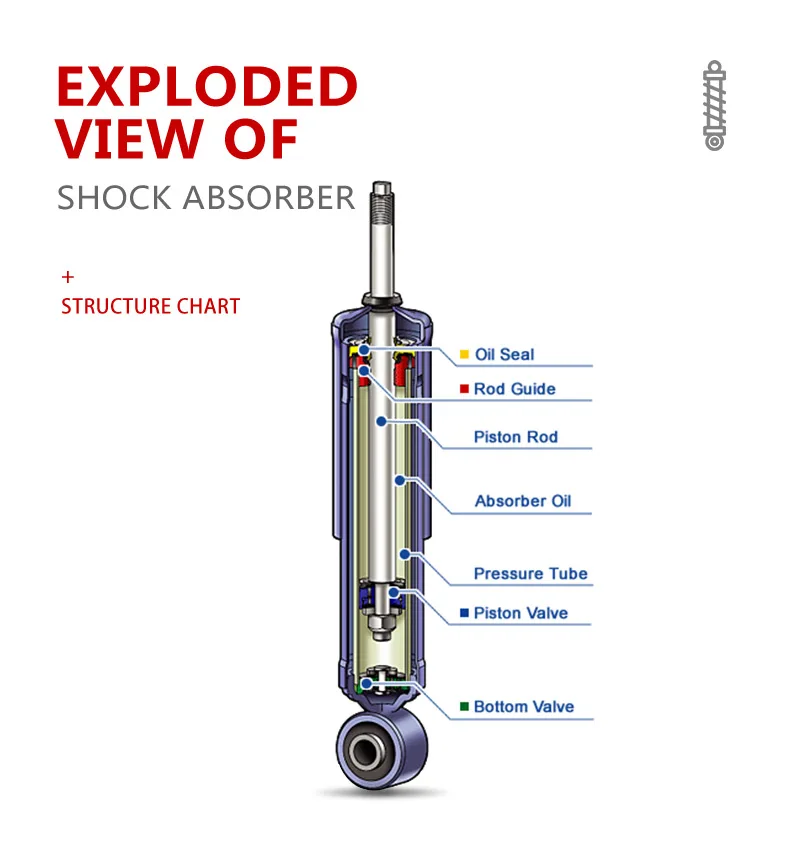 EXPLODED VIEW OF
SHOCK ABSORBER

+
STRUCTURE CHART

Oil Seal
Rod Guide
Piston Rod
Absorber Oil
Pressure Tube
Piston Valve
Bottom Valve