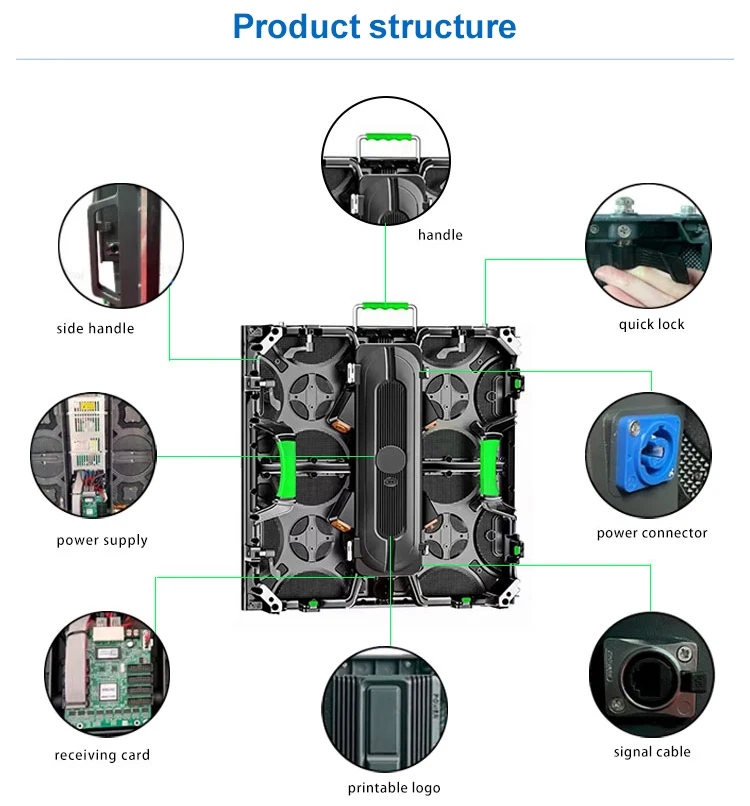 Product structure

handle

side handle

quick lock

power supply

power connector

receiving card

printable logo

signal cable