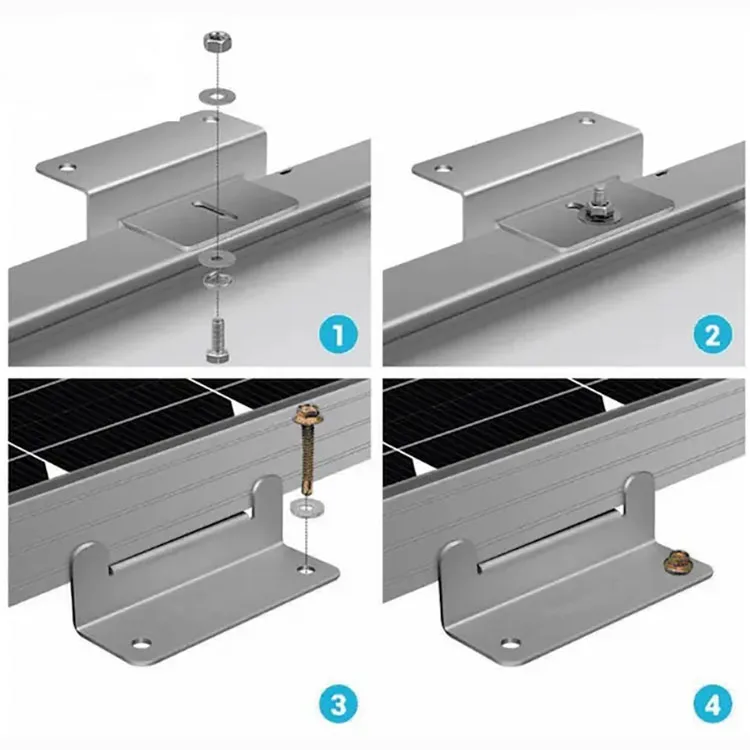 1
2
3
4