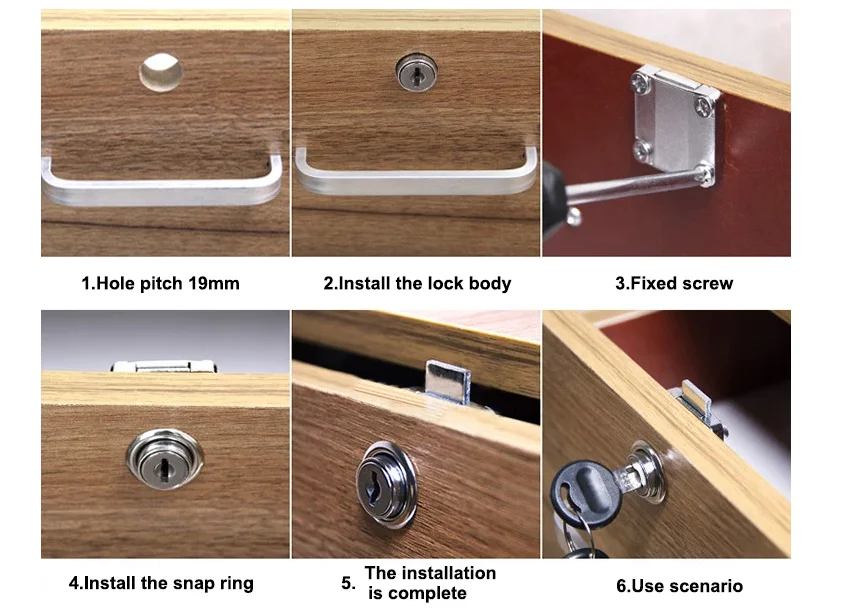 1.Hole pitch 19mm

2.Install the lock body

3.Fixed screw

4.Install the snap ring

5. The installation is complete

6.Use scenario