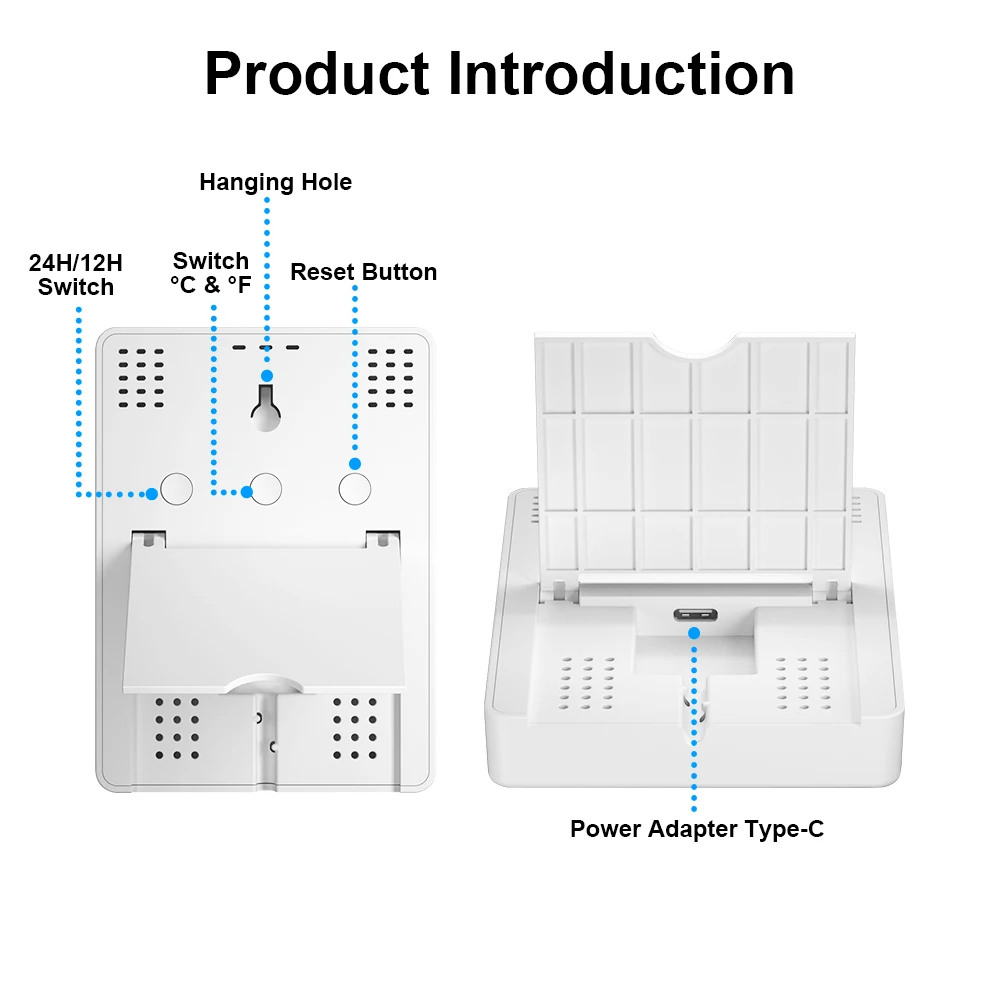 Product Introduction

Hanging Hole

24H/12H Switch

Switch °C & °F

Reset Button

Power Adapter Type-C