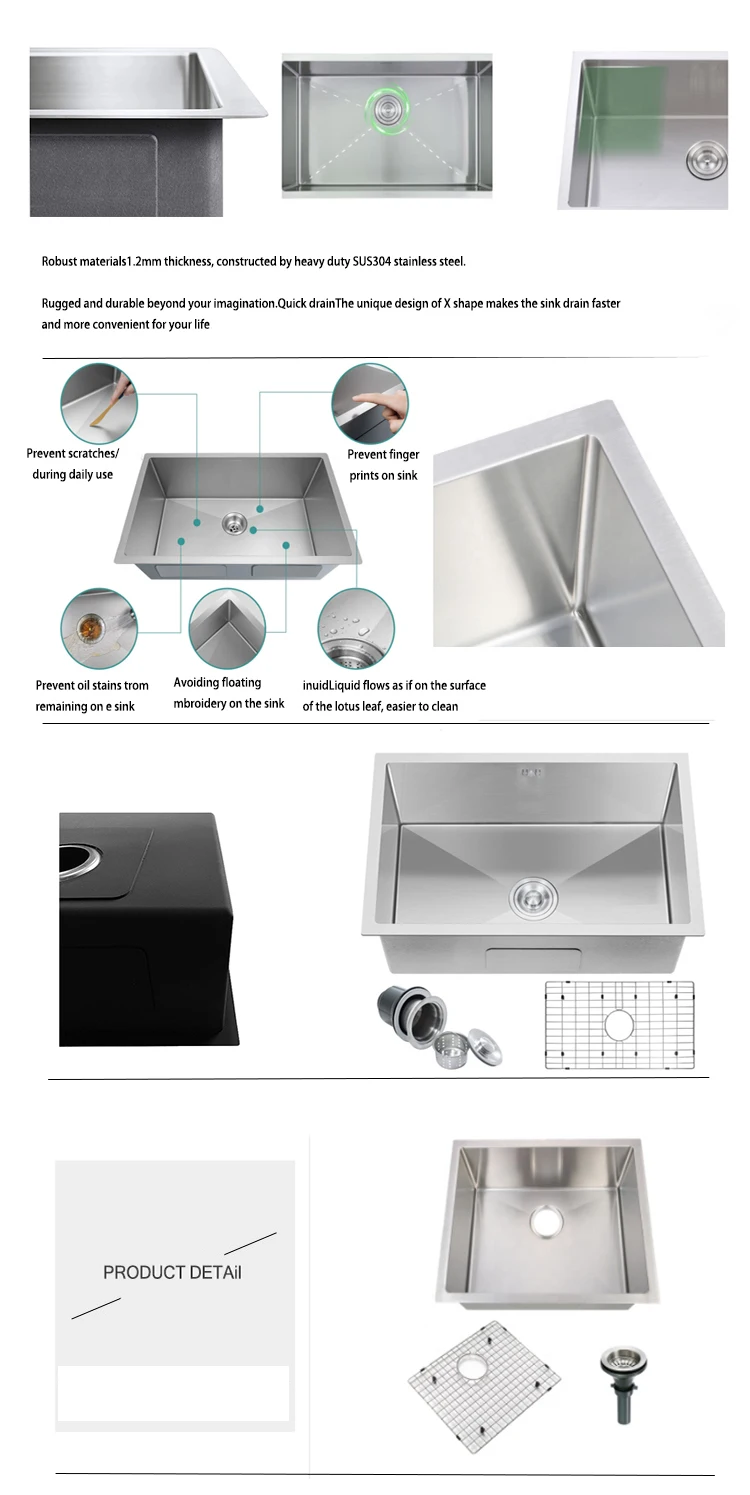 Robust materials1.2mm thickness, constructed by heavy duty SUS304 stainless steel.

Rugged and durable beyond your imagination.Quick drainThe unique design of X shape makes the sink drain faster and more convenient for your life

Prevent scratches/ during daily use

Prevent finger prints on sink

Prevent oil stains trom remaining on e sink

Avoiding floating mbroidery on the sink

inuidLiquid flows as if on the surface of the lotus leaf, easier to clean

PRODUCT DETAil