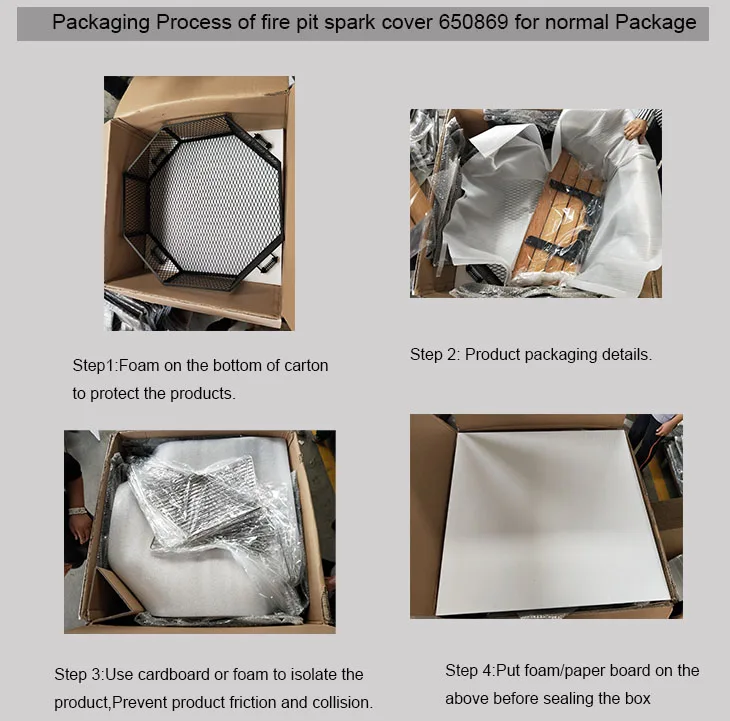 Packaging Process of fire pit spark cover 650869 for normal Package

Step1:Foam on the bottom of carton to protect the products.

Step 2: Product packaging details.

Step 3:Use cardboard or foam to isolate the product,Prevent product friction and collision.

Step 4:Put foam/paper board on the above before sealing the box