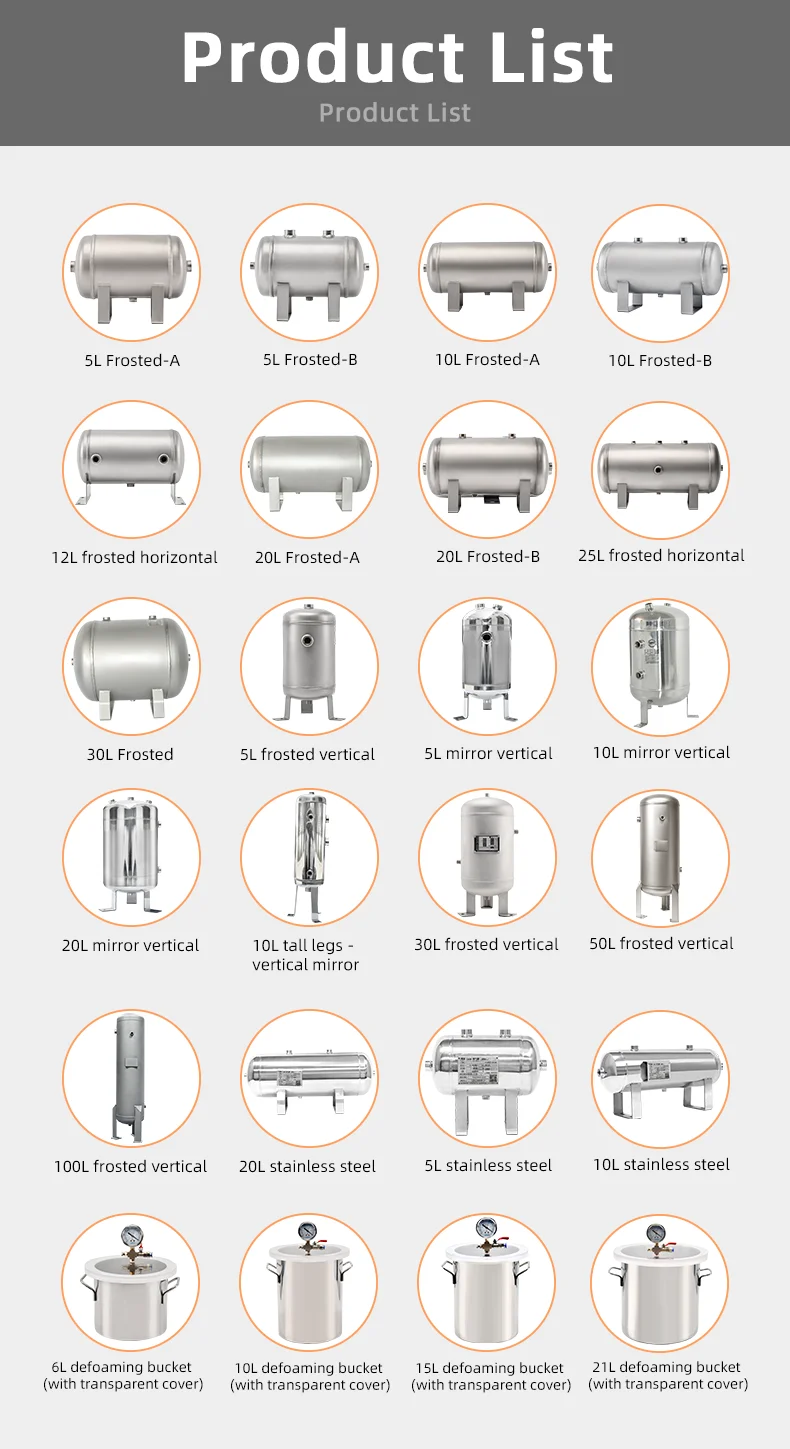 Product List
Product List

5L Frosted-A
5L Frosted-B
10L Frosted-A
10L Frosted-B

12L frosted horizontal
20L Frosted-A
20L Frosted-B
25L frosted horizontal

30L Frosted
5L frosted vertical
5L mirror vertical
10L mirror vertical

20L mirror vertical
10L tall legs - vertical mirror
30L frosted vertical
50L frosted vertical

100L frosted vertical
20L stainless steel
5L stainless steel
10L stainless steel

6L defoaming bucket (with transparent cover)
10L defoaming bucket (with transparent cover)
15L defoaming bucket (with transparent cover)
21L defoaming bucket (with transparent cover)