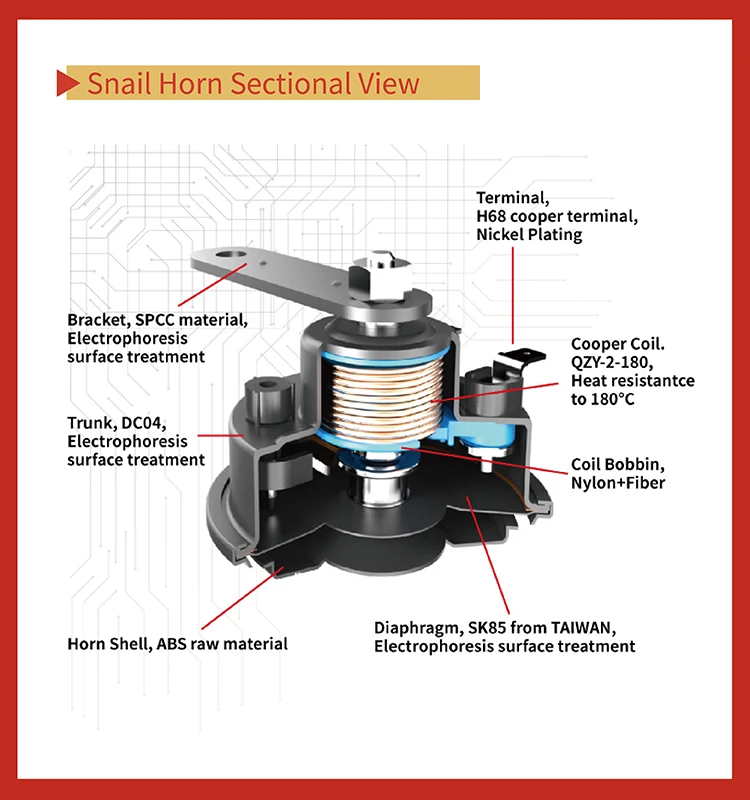 Snail Horn Sectional View

Terminal,
H68 cooper terminal,
Nickel Plating

Bracket, SPCC material,
Electrophoresis
surface treatment

Cooper Coil.
QZY-2-180,
Heat resistantce
to 180°C

Trunk, DC04,
Electrophoresis
surface treatment

Coil Bobbin,
Nylon+Fiber

Horn Shell, ABS raw material

Diaphragm, SK85 from TAIWAN,
Electrophoresis surface treatment