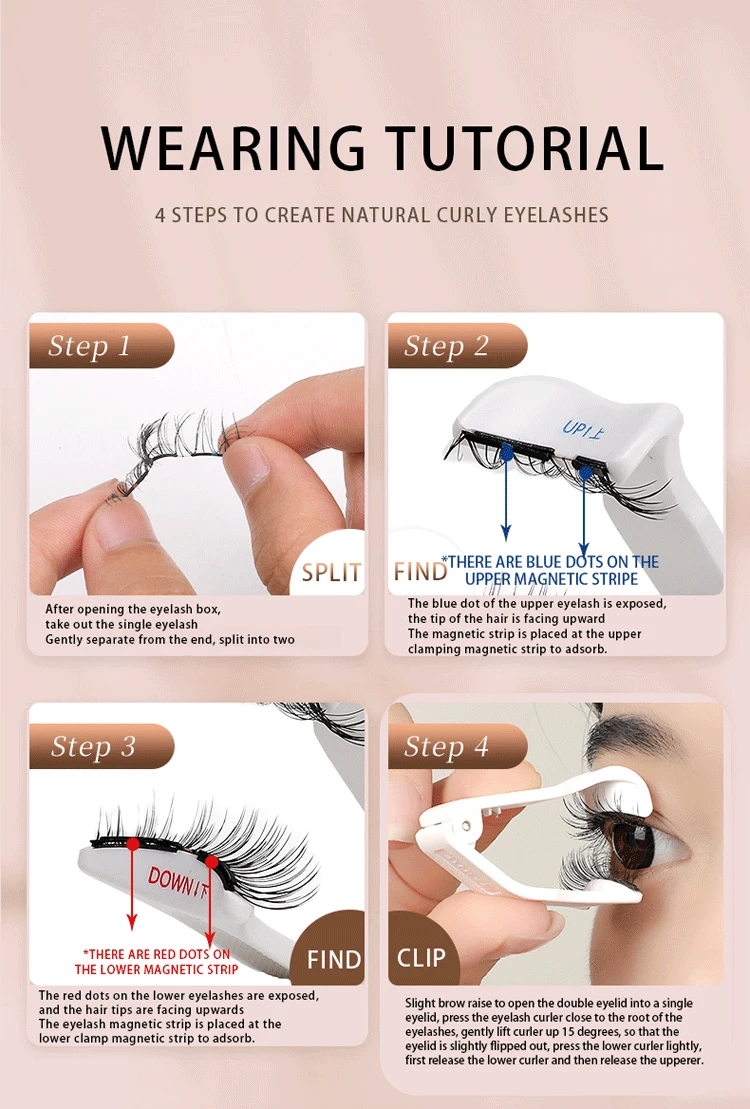 WEARING TUTORIAL

4 STEPS TO CREATE NATURAL CURLY EYELASHES

Step 1

SPLIT

After opening the eyelash box, take out the single eyelash
Gently separate from the end, split into two

Step 2

UP

FIND

*THERE ARE BLUE DOTS ON THE UPPER MAGNETIC STRIPE

The blue dot of the upper eyelash is exposed, the tip of the hair is facing upward
The magnetic strip is placed at the upper clamping magnetic strip to adsorb.

Step 3

DOWN

*THERE ARE RED DOTS ON THE LOWER MAGNETIC STRIP

FIND

The red dots on the lower eyelashes are exposed, and the hair tips are facing upwards
The eyelash magnetic strip is placed at the lower clamp magnetic strip to adsorb.

Step 4

CLIP

Slight brow raise to open the double eyelid into a single eyelid, press the eyelash curler close to the root of the eyelashes, gently lift curler up 15 degrees, so that the eyelid is slightly flipped out, press the lower curler lightly, first release the lower curler and then release the upperer.