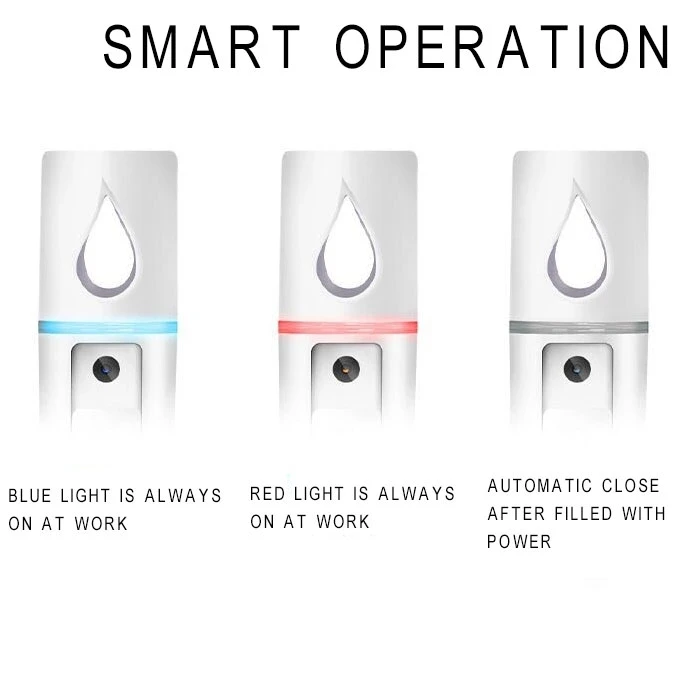 SMART OPERATION

BLUE LIGHT IS ALWAYS ON AT WORK

RED LIGHT IS ALWAYS ON AT WORK

AUTOMATIC CLOSE AFTER FILLED WITH POWER