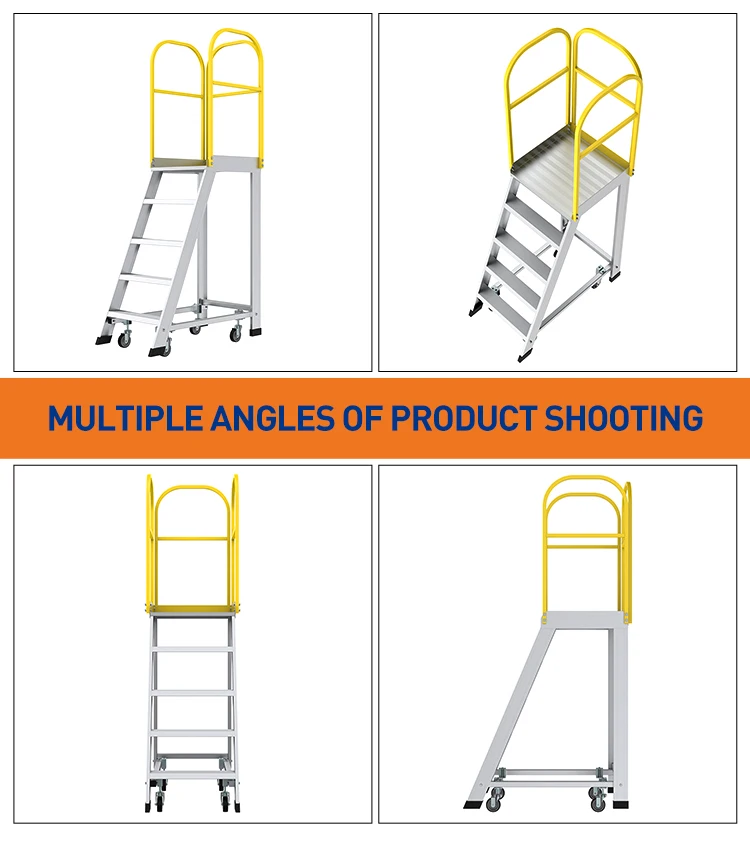 MULTIPLE ANGLES OF PRODUCT SHOOTING