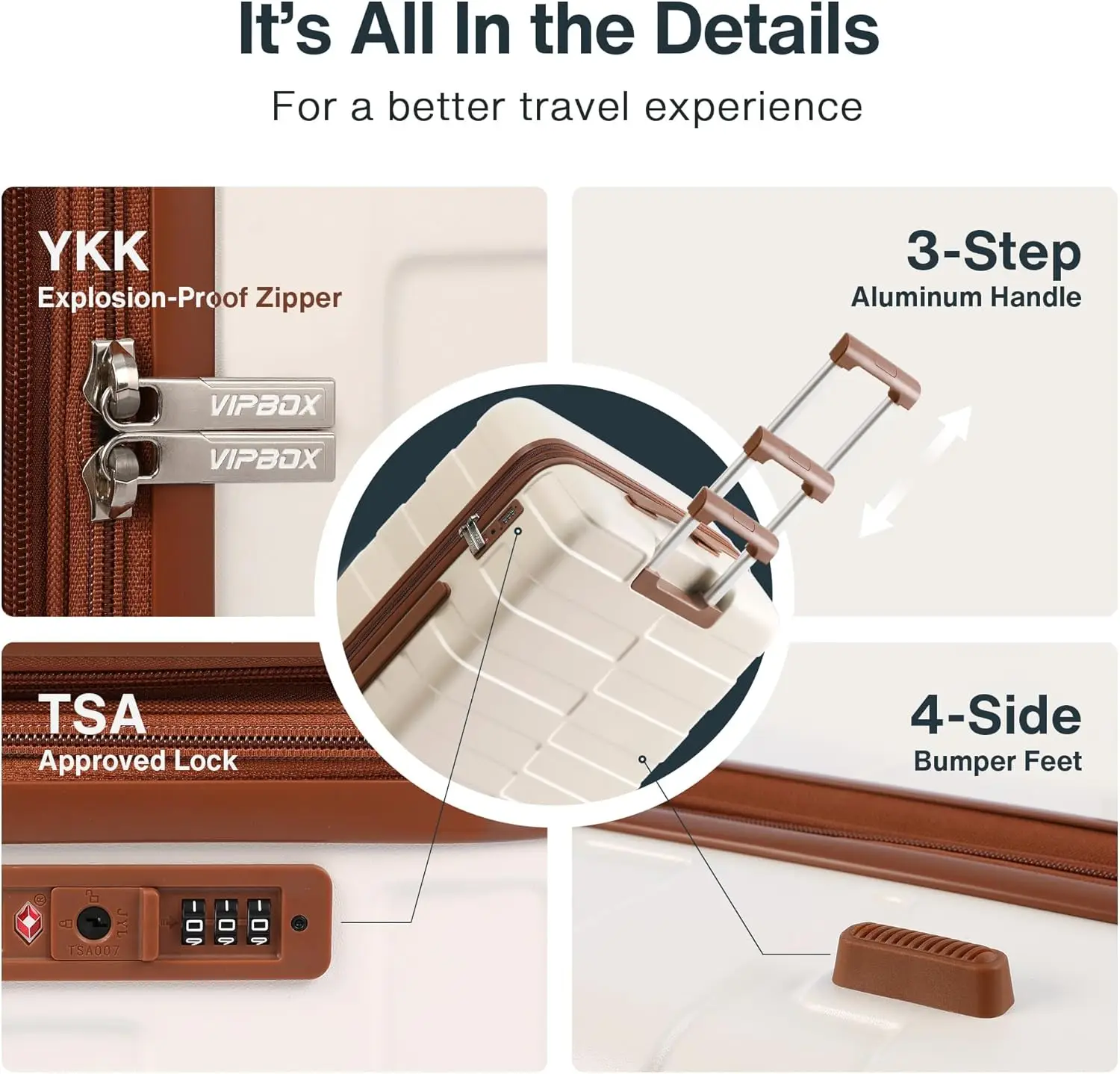 It's All In the Details

For a better travel experience

YKK
Explosion-Proof Zipper

VIPBOX
VIPBOX

3-Step
Aluminum Handle

TSA
Approved Lock

JYL
TSA007

0 0 0

4-Side
Bumper Feet