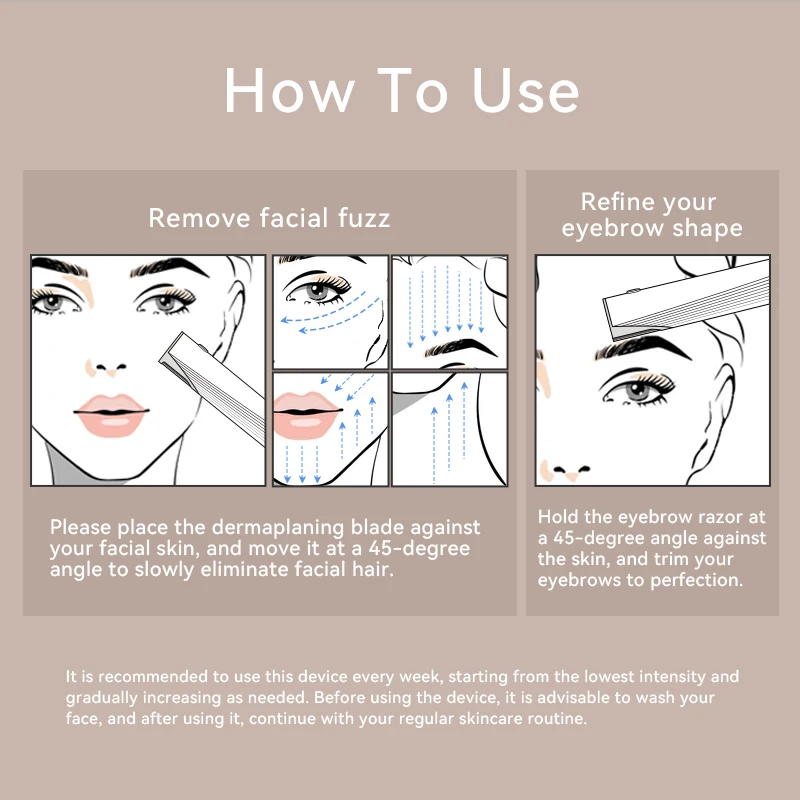 How To Use

Remove facial fuzz

Please place the dermaplaning blade against your facial skin, and move it at a 45-degree angle to slowly eliminate facial hair.

Refine your eyebrow shape

Hold the eyebrow razor at a 45-degree angle against the skin, and trim your eyebrows to perfection.

It is recommended to use this device every week, starting from the lowest intensity and gradually increasing as needed. Before using the device, it is advisable to wash your face, and after using it, continue with your regular skincare routine.