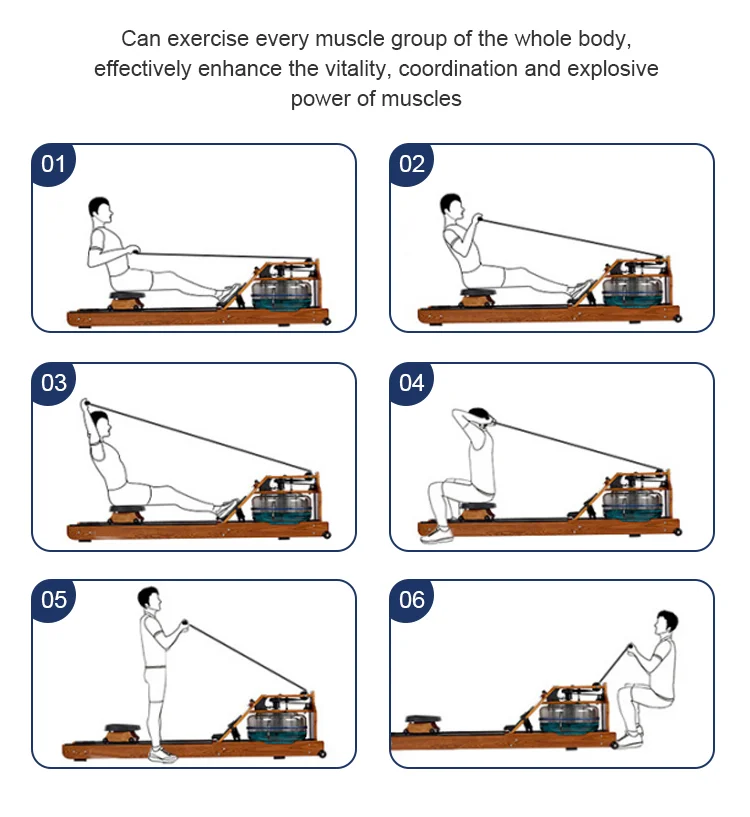 Can exercise every muscle group of the whole body, effectively enhance the vitality, coordination and explosive power of muscles

01

02

03

04

05

06