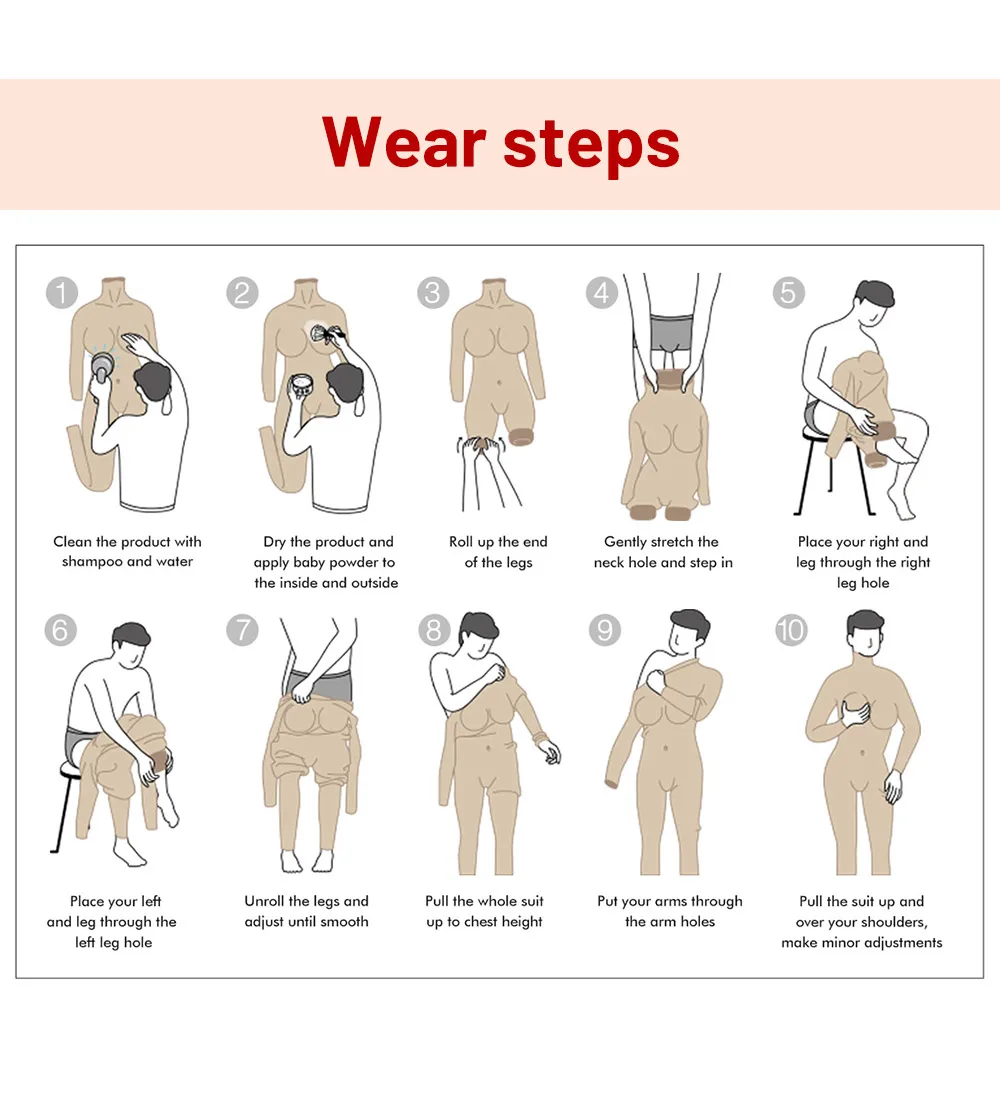 Wear steps

1
Clean the product with shampoo and water

2
Dry the product and apply baby powder to the inside and outside

3
Roll up the end of the legs

4
Gently stretch the neck hole and step in

5
Place your right and leg through the right leg hole

6
Place your left and leg through the left leg hole

7
Unroll the legs and adjust until smooth

8
Pull the whole suit up to chest height

9
Put your arms through the arm holes

10
Pull the suit up and over your shoulders, make minor adjustments