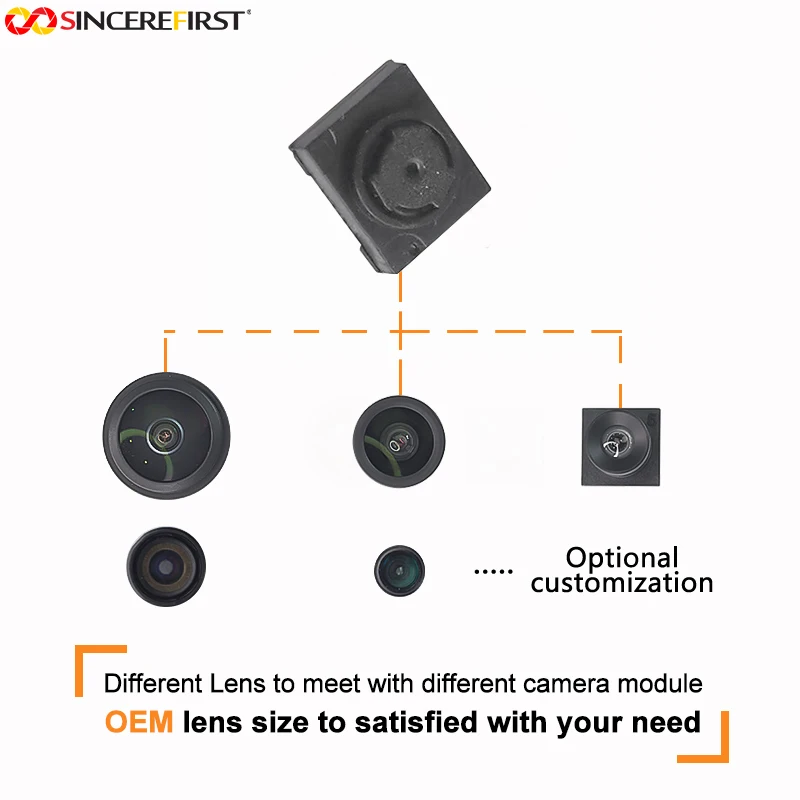 SINCEREFIRST®

..... Optional customization

Different Lens to meet with different camera module
OEM lens size to satisfied with your need