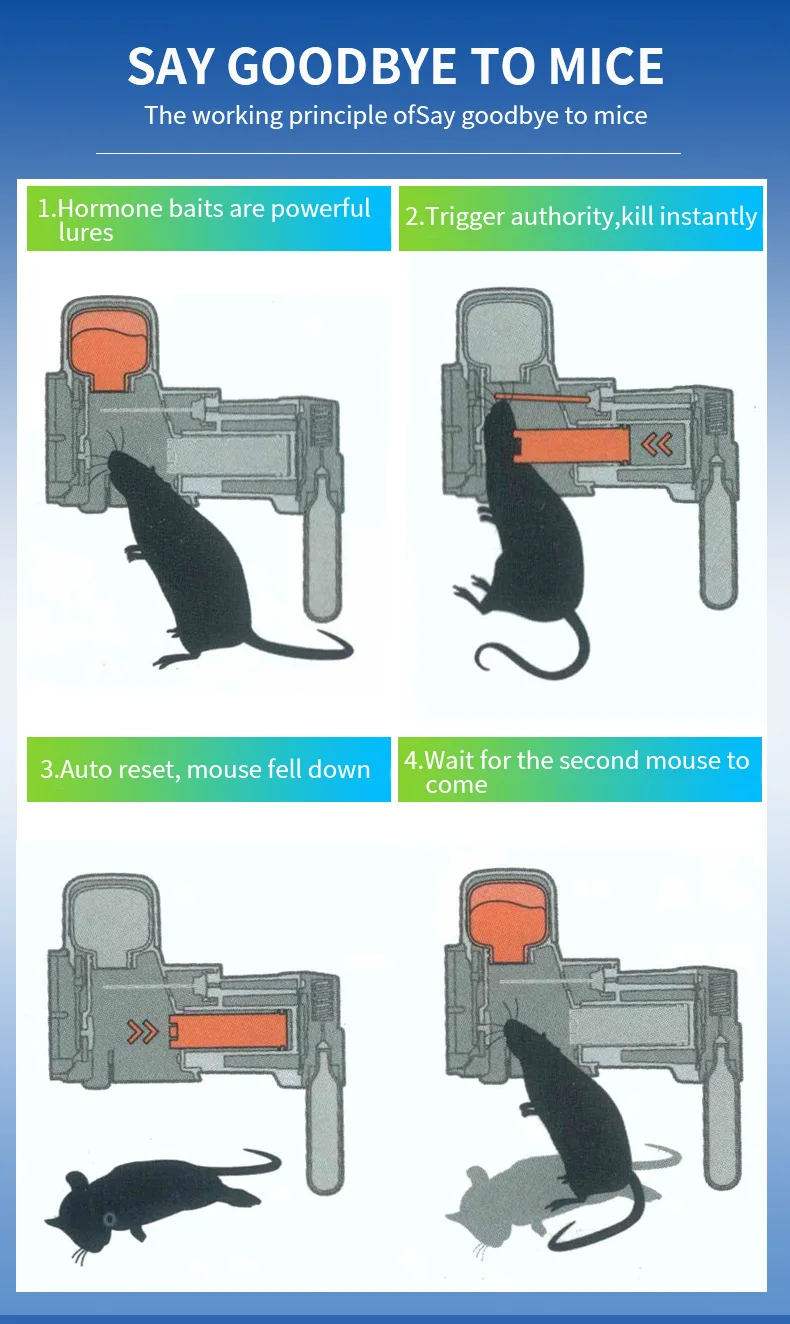 SAY GOODBYE TO MICE

The working principle ofSay goodbye to mice

1.Hormone baits are powerful lures

2.Trigger authority,kill instantly

3.Auto reset, mouse fell down

4.Wait for the second mouse to come