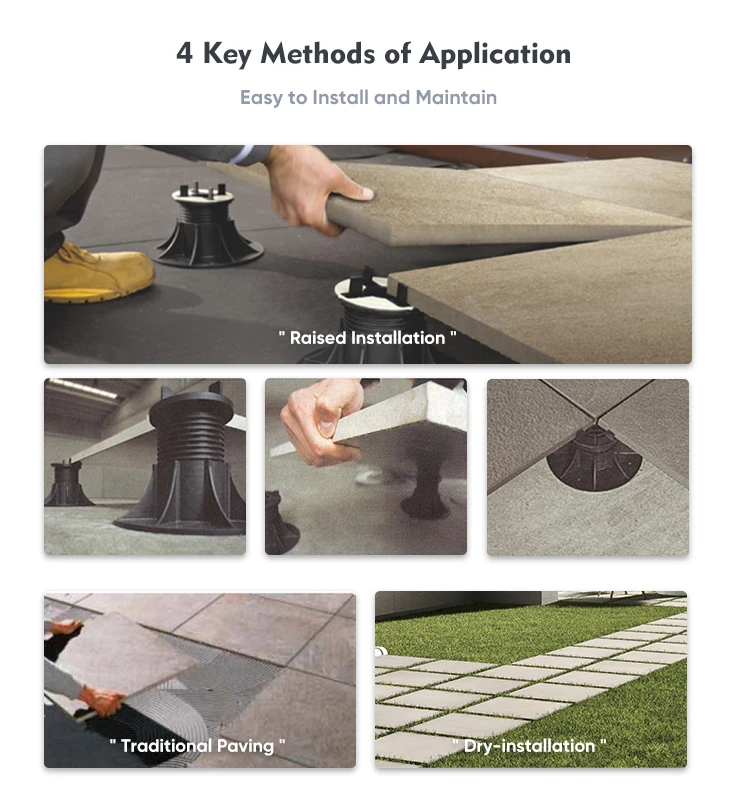 4 Key Methods of Application

Easy to Install and Maintain

" Raised Installation "

" Traditional Paving "

" Dry-installation "