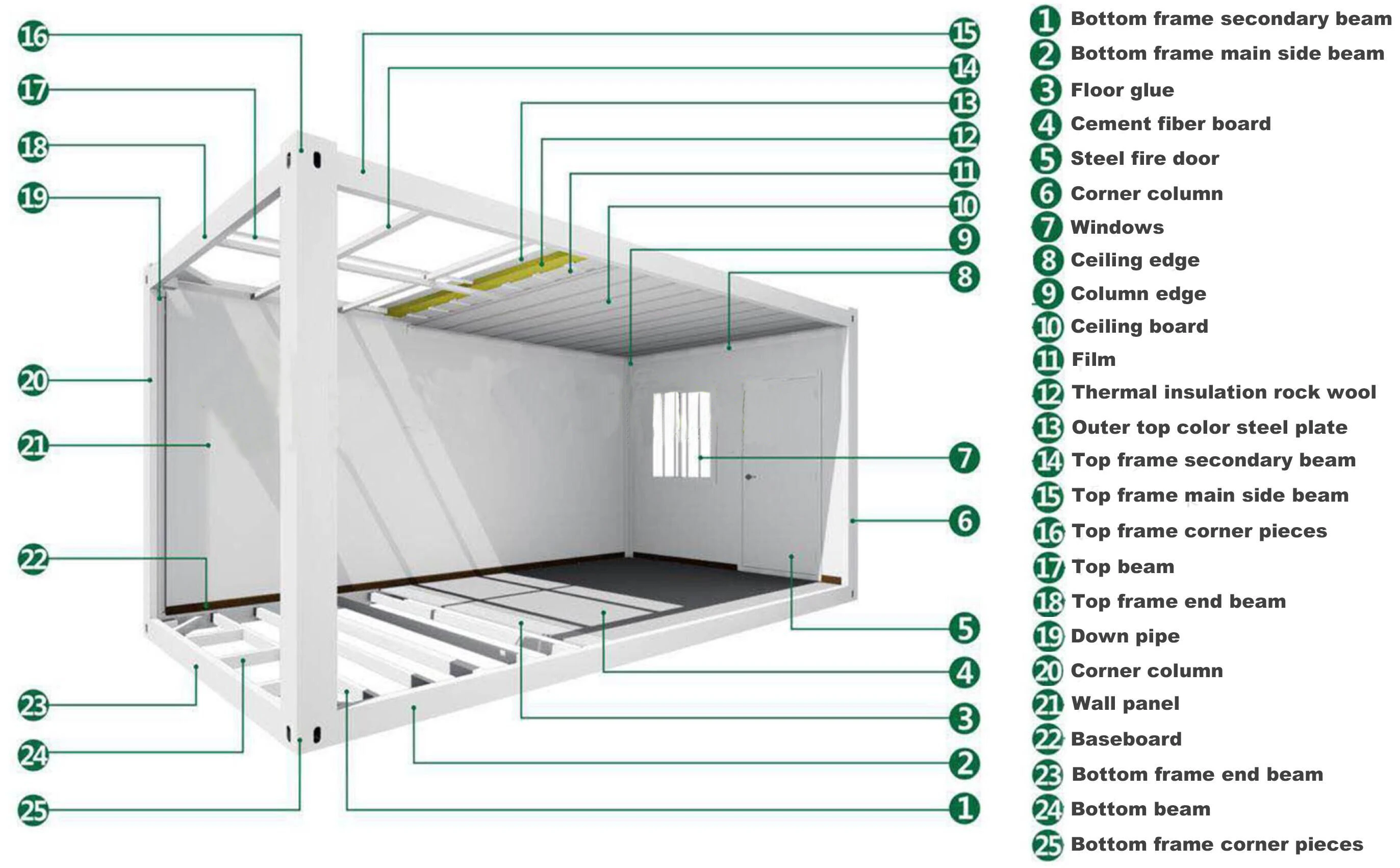 16
17
18
19
20
21
22
23
24
25

15
14
13
12
11
10
9
8
7
6
5
4
3
2
1

1 Bottom frame secondary beam
2 Bottom frame main side beam
3 Floor glue
4 Cement fiber board
5 Steel fire door
6 Corner column
7 Windows
8 Ceiling edge
9 Column edge
10 Ceiling board
11 Film
12 Thermal insulation rock wool
13 Outer top color steel plate
14 Top frame secondary beam
15 Top frame main side beam
16 Top frame corner pieces
17 Top beam
18 Top frame end beam
19 Down pipe
20 Corner column
21 Wall panel
22 Baseboard
23 Bottom frame end beam
24 Bottom beam
25 Bottom frame corner pieces