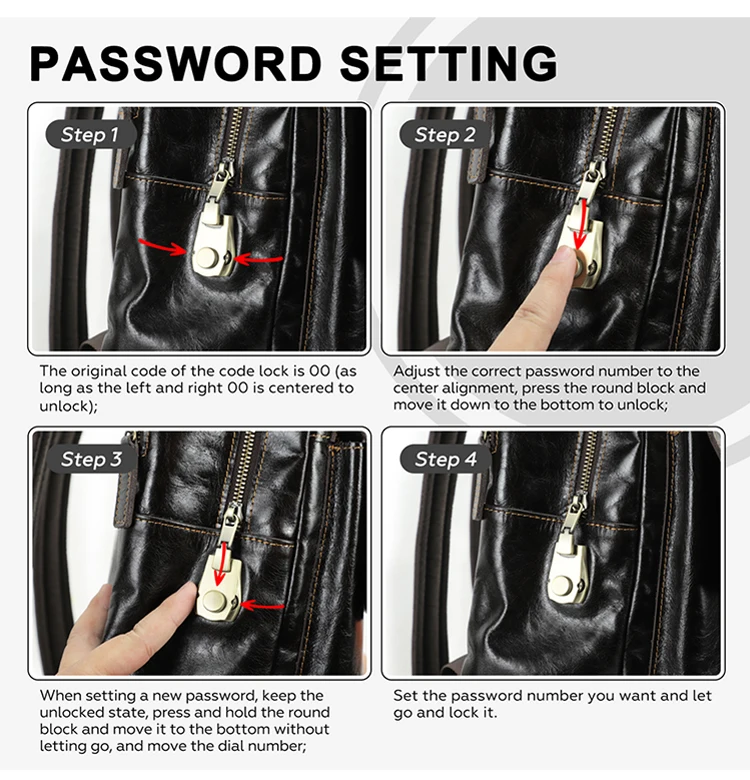 PASSWORD SETTING

Step 1

The original code of the code lock is 00 (as long as the left and right 00 is centered to unlock);

Step 2

Adjust the correct password number to the center alignment, press the round block and move it down to the bottom to unlock;

Step 3

When setting a new password, keep the unlocked state, press and hold the round block and move it to the bottom without letting go, and move the dial number;

Step 4

Set the password number you want and let go and lock it.