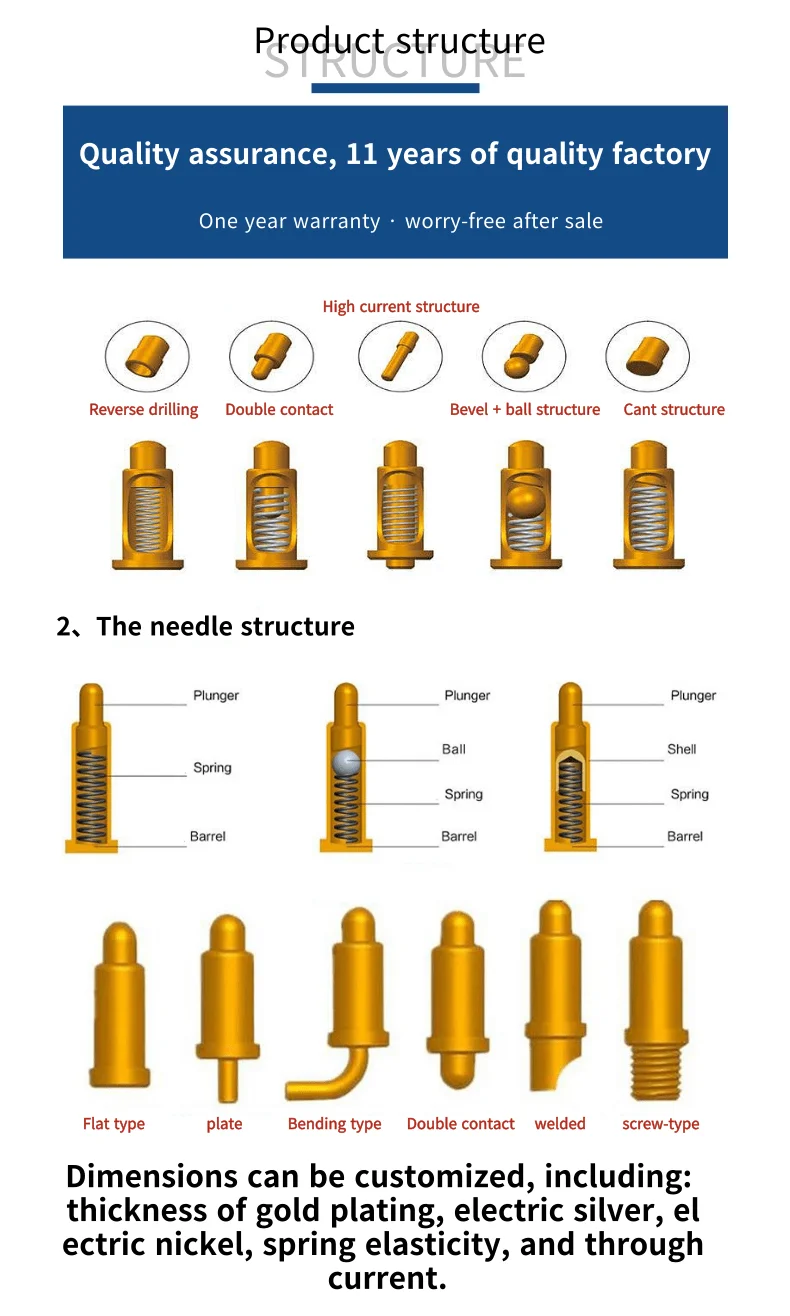 Product structure
STRUCTURE

Quality assurance, 11 years of quality factory

One year warranty · worry-free after sale

High current structure

Reverse drilling Double contact Bevel + ball structure Cant structure

2、The needle structure

Plunger
Spring
Barrel

Plunger
Ball
Spring
Barrel

Plunger
Shell
Spring
Barrel

Flat type plate Bending type Double contact welded screw-type

Dimensions can be customized, including: thickness of gold plating, electric silver, el ectric nickel, spring elasticity, and through current.