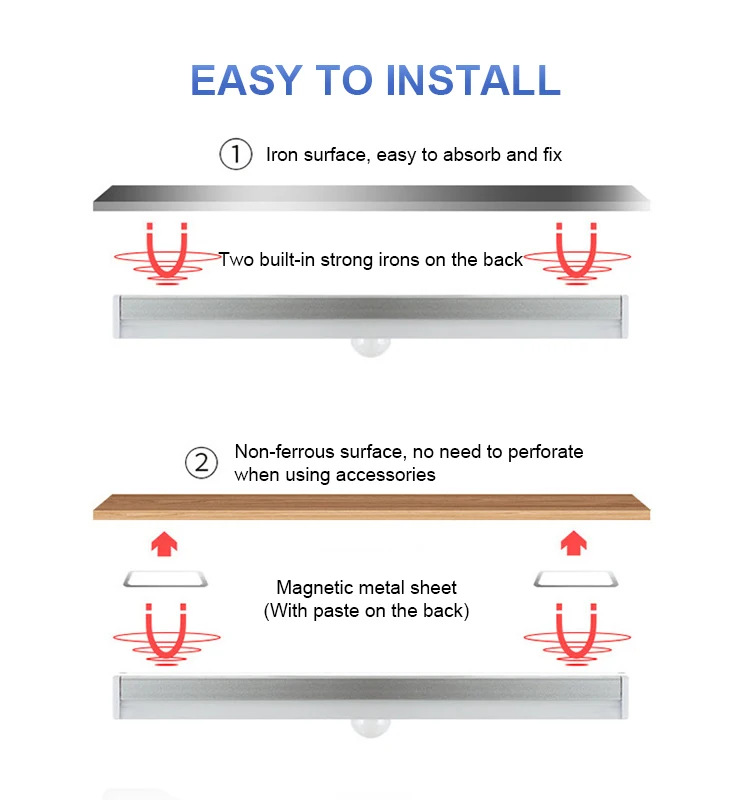 EASY TO INSTALL

① Iron surface, easy to absorb and fix

Two built-in strong irons on the back

② Non-ferrous surface, no need to perforate when using accessories

Magnetic metal sheet
(With paste on the back)