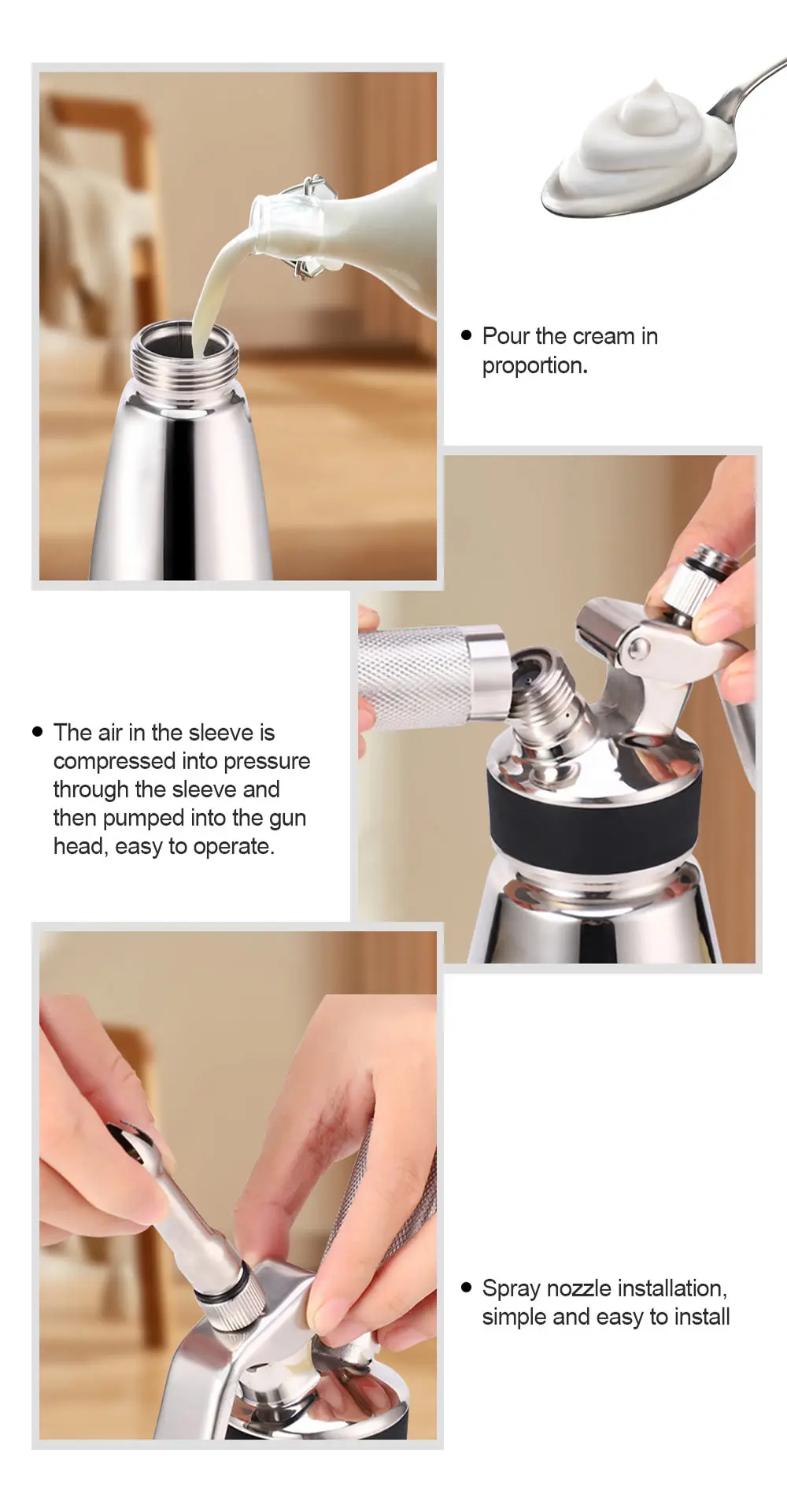 • Pour the cream in proportion.

• The air in the sleeve is compressed into pressure through the sleeve and then pumped into the gun head, easy to operate.

• Spray nozzle installation, simple and easy to install