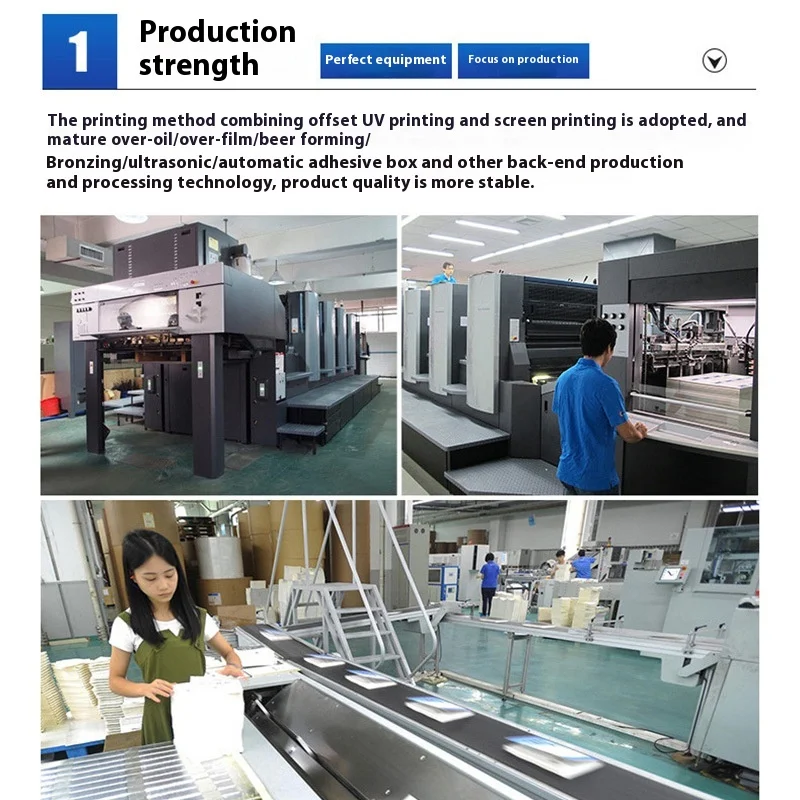 1 Production strength

Perfect equipment

Focus on production

The printing method combining offset UV printing and screen printing is adopted, and mature over-oil/over-film/beer forming/
Bronzing/ultrasonic/automatic adhesive box and other back-end production and processing technology, product quality is more stable.