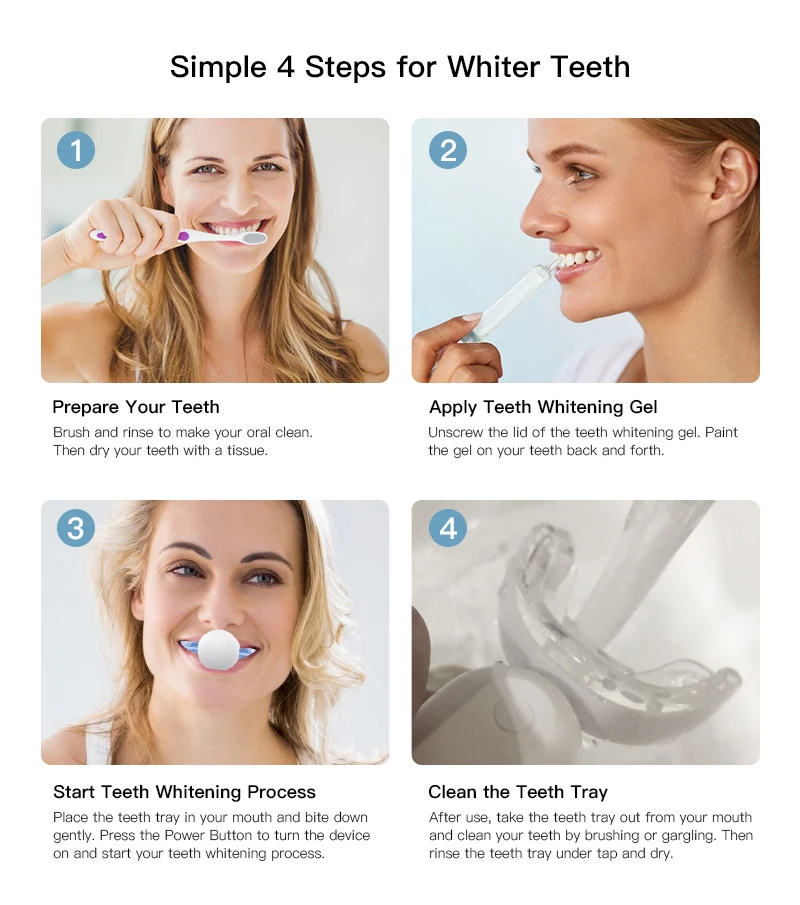 Simple 4 Steps for Whiter Teeth

1

Prepare Your Teeth
Brush and rinse to make your oral clean. Then dry your teeth with a tissue.

2

Apply Teeth Whitening Gel
Unscrew the lid of the teeth whitening gel. Paint the gel on your teeth back and forth.

3

Start Teeth Whitening Process
Place the teeth tray in your mouth and bite down gently. Press the Power Button to turn the device on and start your teeth whitening process.

4

Clean the Teeth Tray
After use, take the teeth tray out from your mouth and clean your teeth by brushing or gargling. Then rinse the teeth tray under tap and dry.