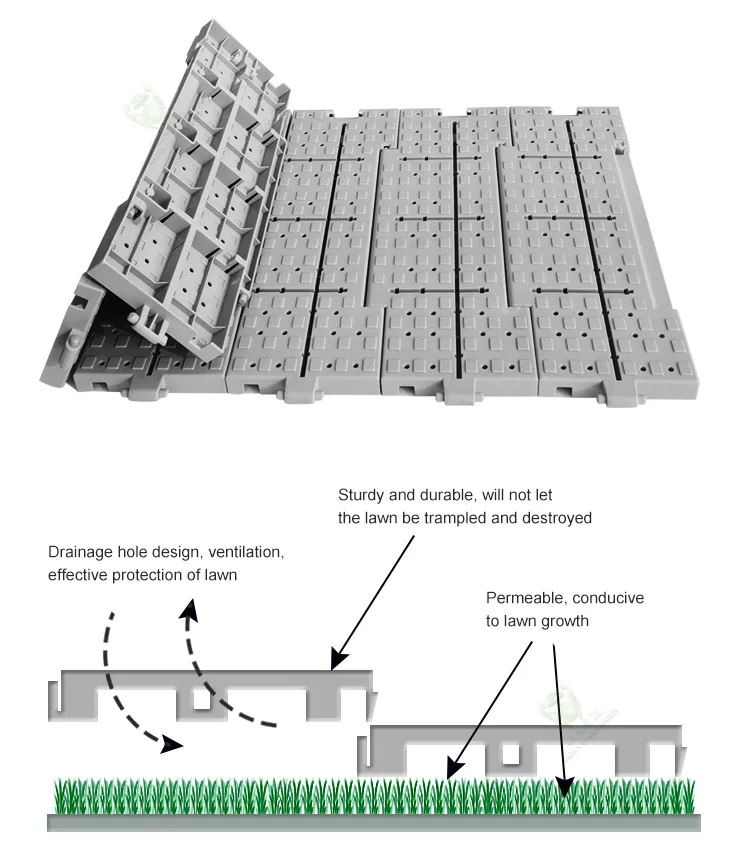 Sturdy and durable, will not let the lawn be trampled and destroyed

Drainage hole design, ventilation, effective protection of lawn

Permeable, conducive to lawn growth