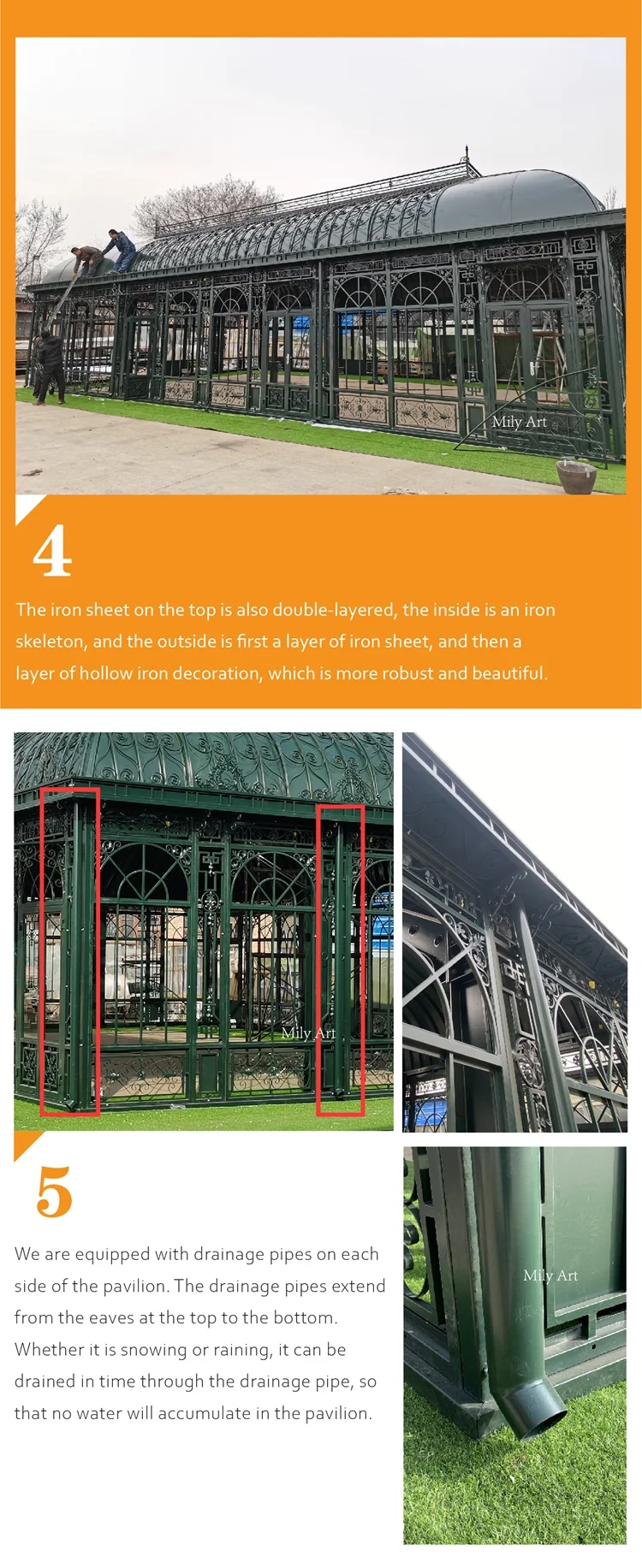 Mily Art

4

The iron sheet on the top is also double-layered, the inside is an iron skeleton, and the outside is first a layer of iron sheet, and then a layer of hollow iron decoration, which is more robust and beautiful.

Mily Art

5

We are equipped with drainage pipes on each side of the pavilion. The drainage pipes extend from the eaves at the top to the bottom. Whether it is snowing or raining, it can be drained in time through the drainage pipe, so that no water will accumulate in the pavilion.

Mily Art