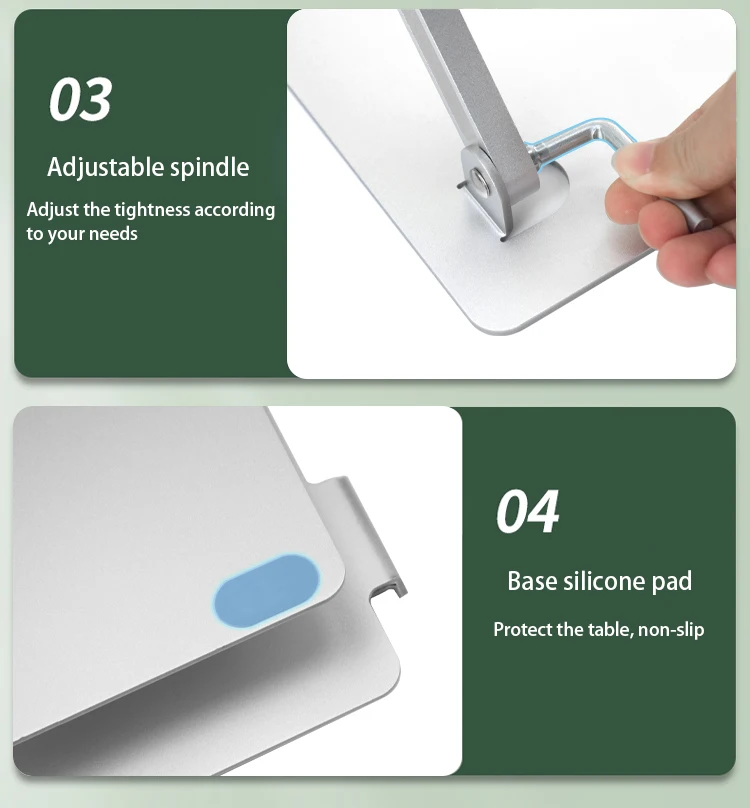 03

Adjustable spindle

Adjust the tightness according to your needs

04

Base silicone pad

Protect the table, non-slip