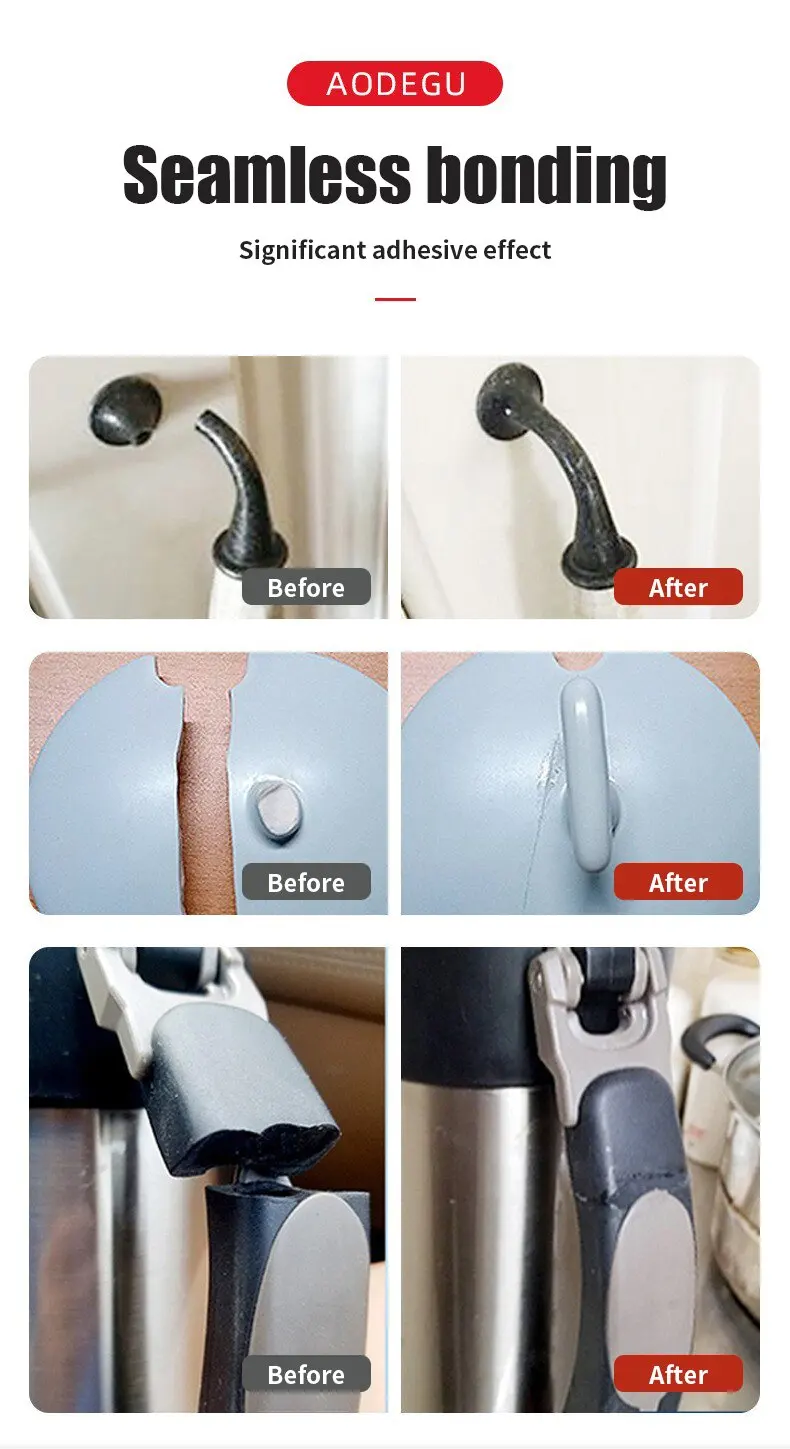 AODEGU

Seamless bonding

Significant adhesive effect

Before

After

Before

After

Before

After