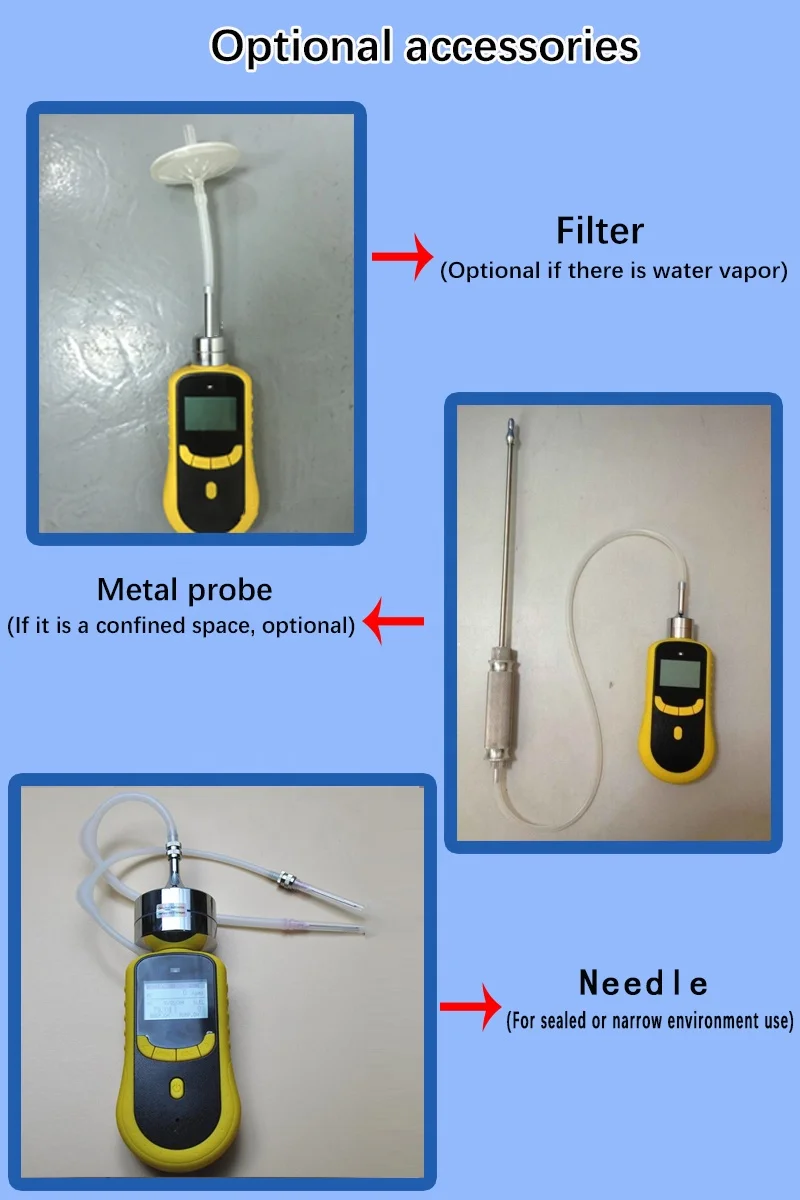 Optional accessories

Filter
(Optional if there is water vapor)

Metal probe
(If it is a confined space, optional)

Needle
(For sealed or narrow environment use)