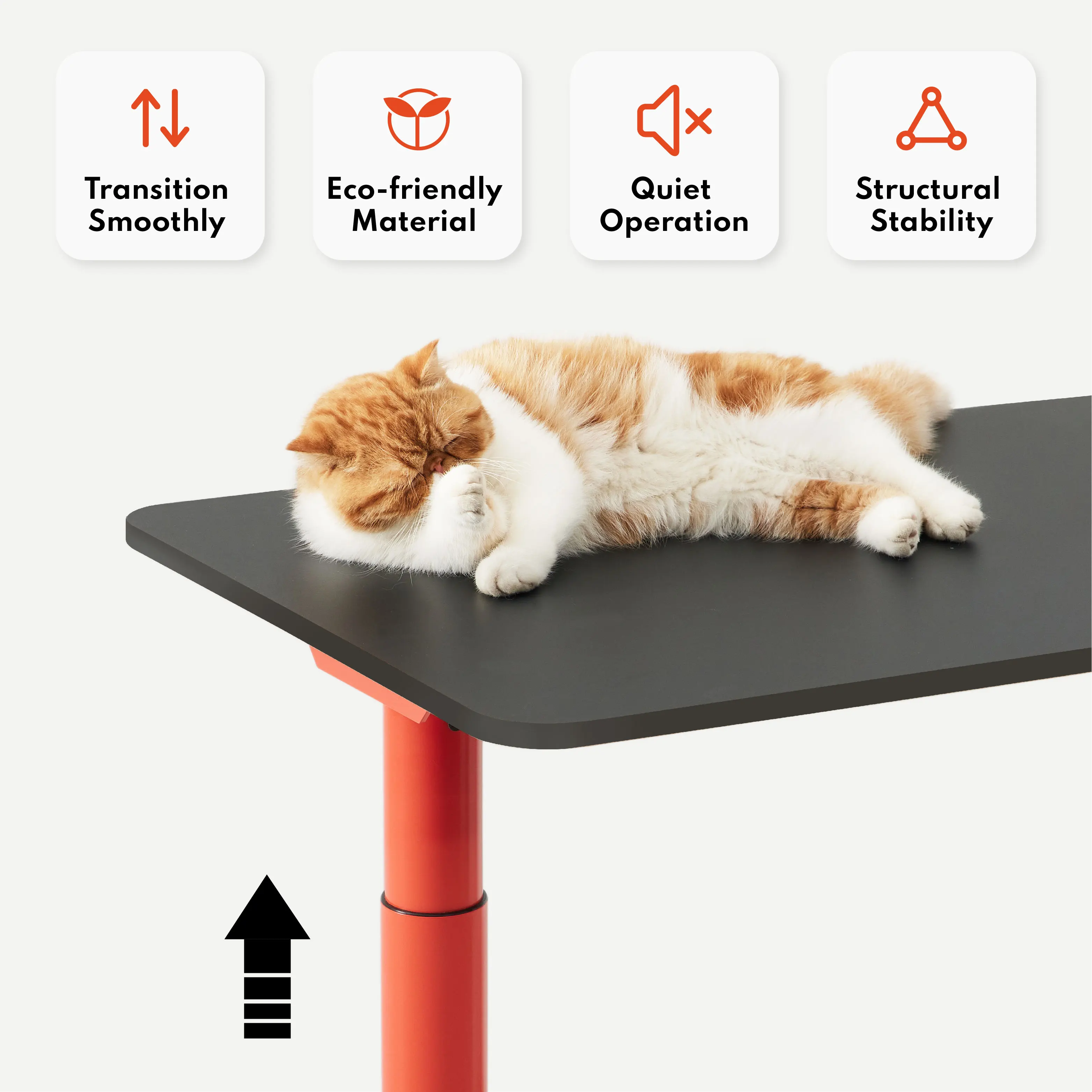 Transition Smoothly

Eco-friendly Material

Quiet Operation

Structural Stability