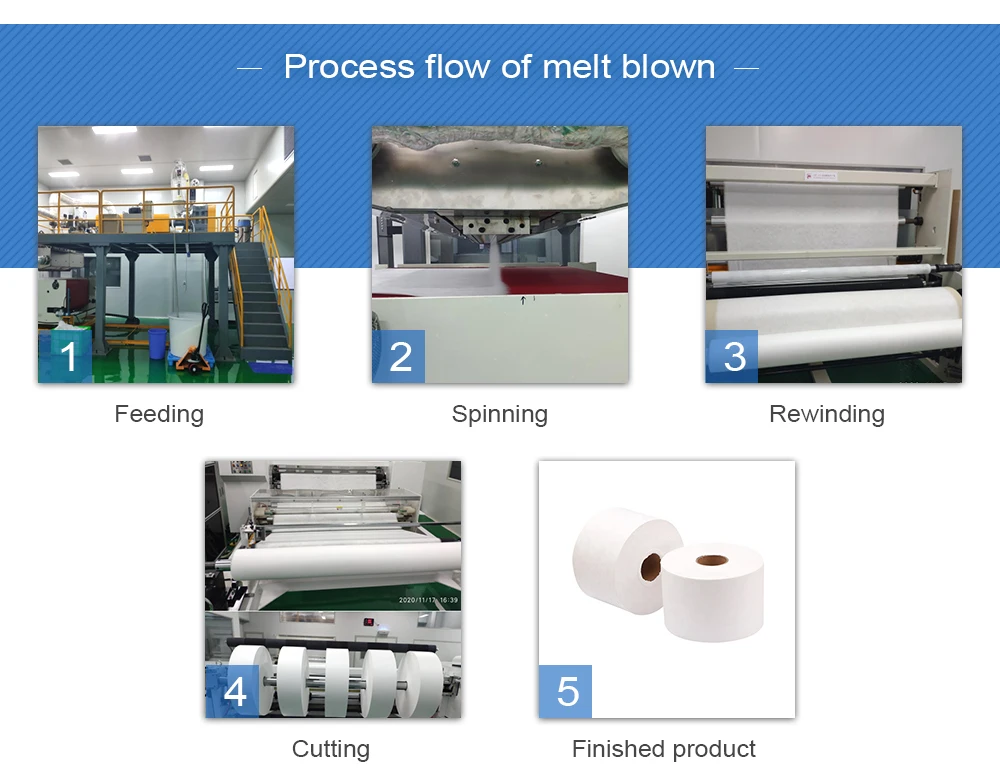 — Process flow of melt blown —

1

Feeding

2

Spinning

3

Rewinding

2020/11/17 16:39

4

Cutting

5

Finished product