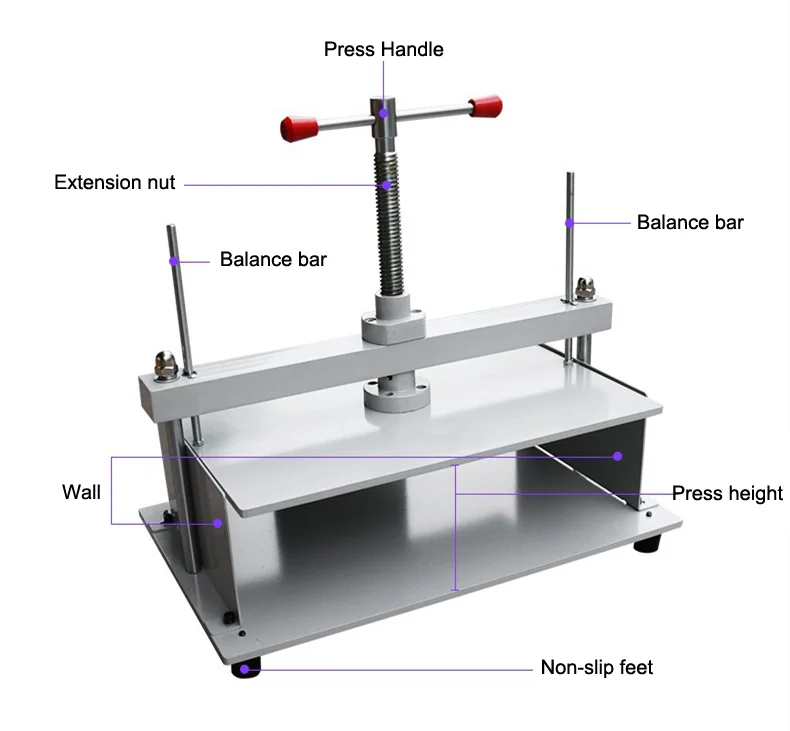 Press Handle

Extension nut

Balance bar

Balance bar

Wall

Press height

Non-slip feet