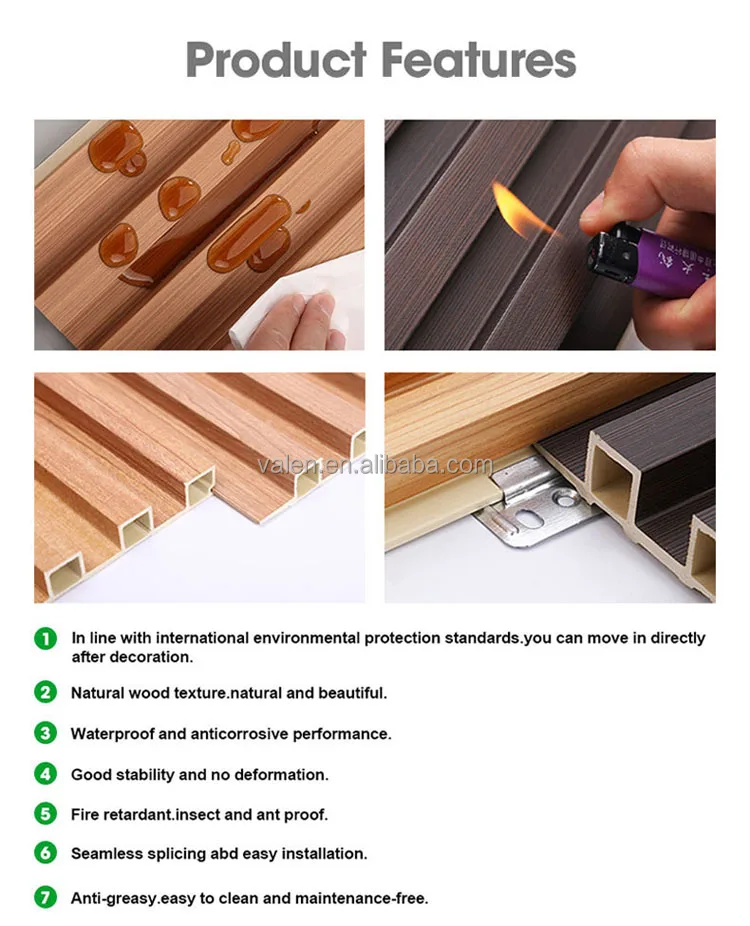 Product Features

valen.en.alibaba.com

1 In line with international environmental protection standards.you can move in directly after decoration.

2 Natural wood texture.natural and beautiful.

3 Waterproof and anticorrosive performance.

4 Good stability and no deformation.

5 Fire retardant.insect and ant proof.

6 Seamless splicing abd easy installation.

7 Anti-greasy.easy to clean and maintenance-free.