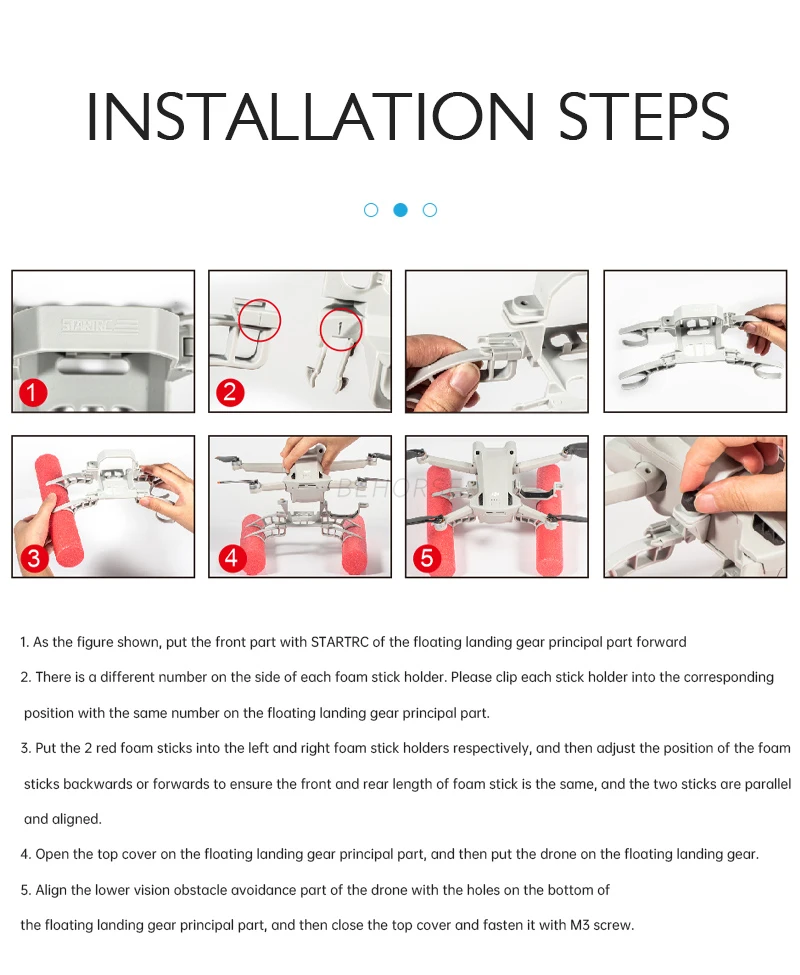 INSTALLATION STEPS

STARTRC

1

2

3

4

5

BEHORSE

1. As the figure shown, put the front part with STARTRC of the floating landing gear principal part forward

2. There is a different number on the side of each foam stick holder. Please clip each stick holder into the corresponding position with the same number on the floating landing gear principal part.

3. Put the 2 red foam sticks into the left and right foam stick holders respectively, and then adjust the position of the foam sticks backwards or forwards to ensure the front and rear length of foam stick is the same, and the two sticks are parallel and aligned.

4. Open the top cover on the floating landing gear principal part, and then put the drone on the floating landing gear.

5. Align the lower vision obstacle avoidance part of the drone with the holes on the bottom of the floating landing gear principal part, and then close the top cover and fasten it with M3 screw.