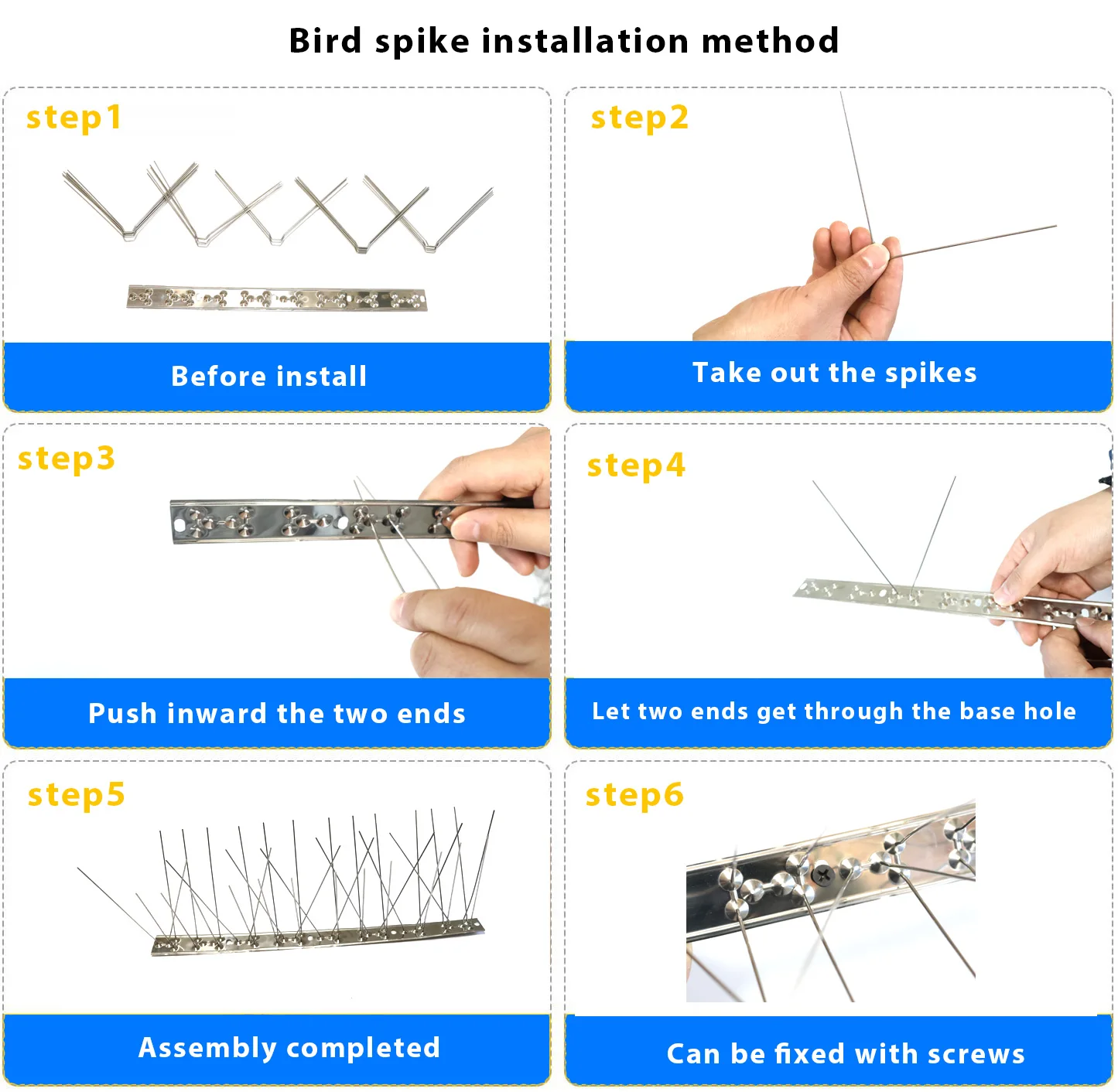 Bird spike installation method

step1

Before install

step2

Take out the spikes

step3

Push inward the two ends

step4

Let two ends get through the base hole

step5

Assembly completed

step6

Can be fixed with screws