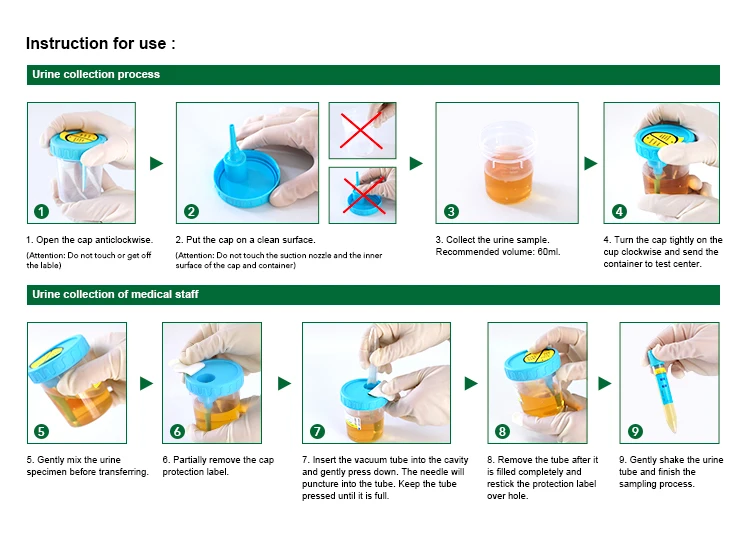 Instruction for use :

Urine collection process

1

2

3

4

1. Open the cap anticlockwise.

(Attention: Do not touch or get off the lable)

2. Put the cap on a clean surface.

(Attention: Do not touch the suction nozzle and the inner surface of the cap and container)

3. Collect the urine sample. Recommended volume: 60ml.

4. Turn the cap tightly on the cup clockwise and send the container to test center.

Urine collection of medical staff

5

6

7

8

9

5. Gently mix the urine specimen before transferring.

6. Partially remove the cap protection label.

7. Insert the vacuum tube into the cavity and gently press down. The needle will puncture into the tube. Keep the tube pressed until it is full.

8. Remove the tube after it is filled completely and restick the protection label over hole.

9. Gently shake the urine tube and finish the sampling process.