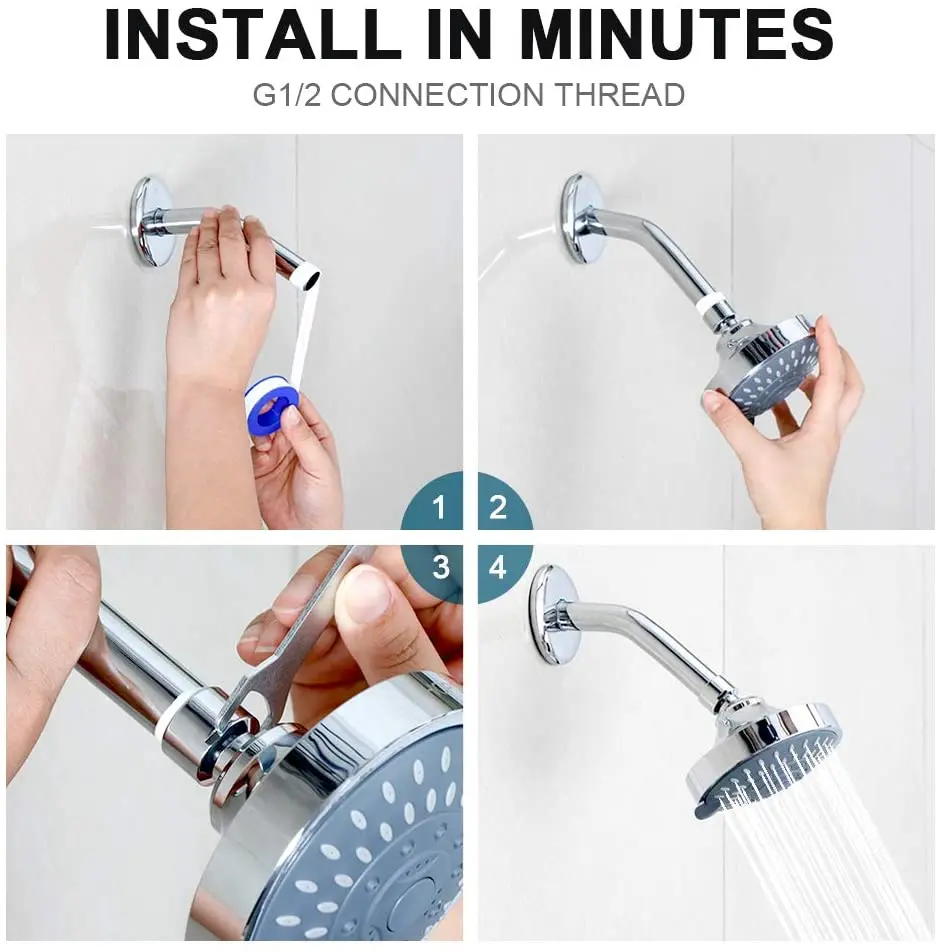 INSTALL IN MINUTES
G1/2 CONNECTION THREAD

1
2
3
4