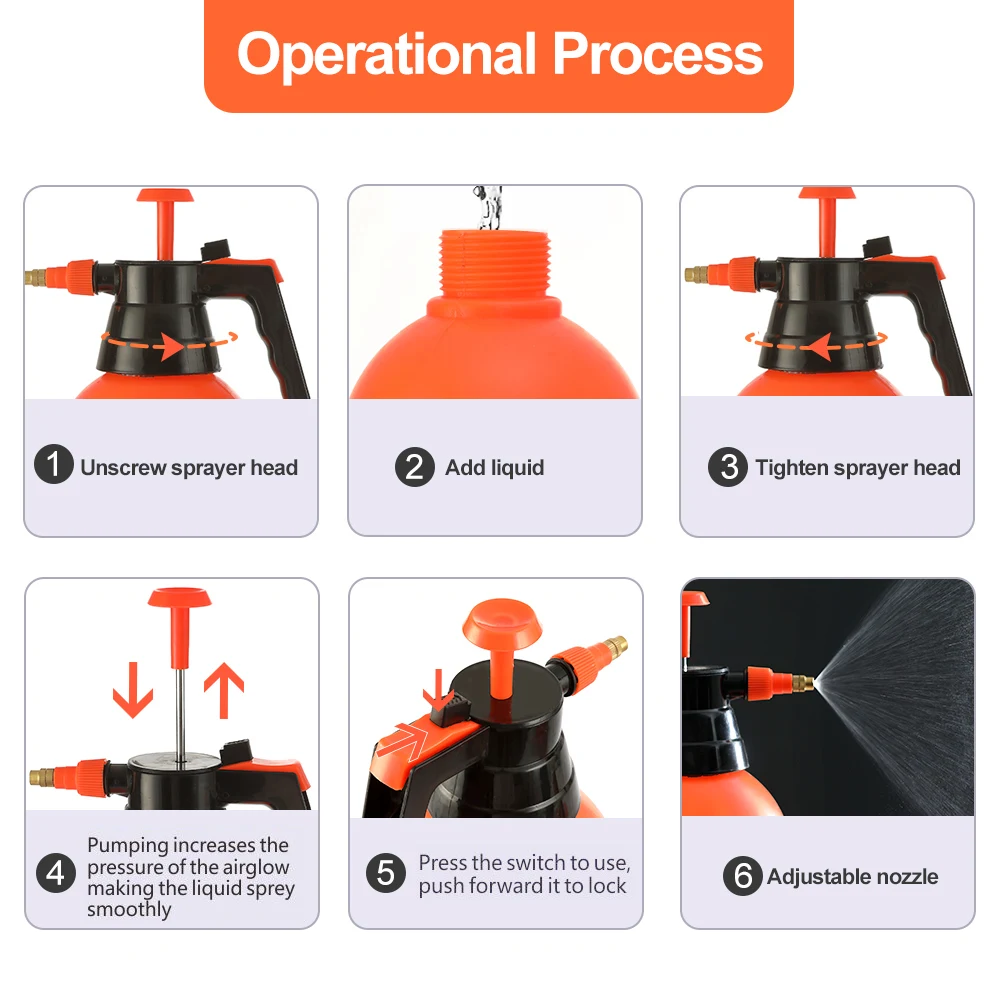 Operational Process

1 Unscrew sprayer head

2 Add liquid

3 Tighten sprayer head

4 Pumping increases the pressure of the airglow making the liquid sprey smoothly

5 Press the switch to use, push forward it to lock

6 Adjustable nozzle