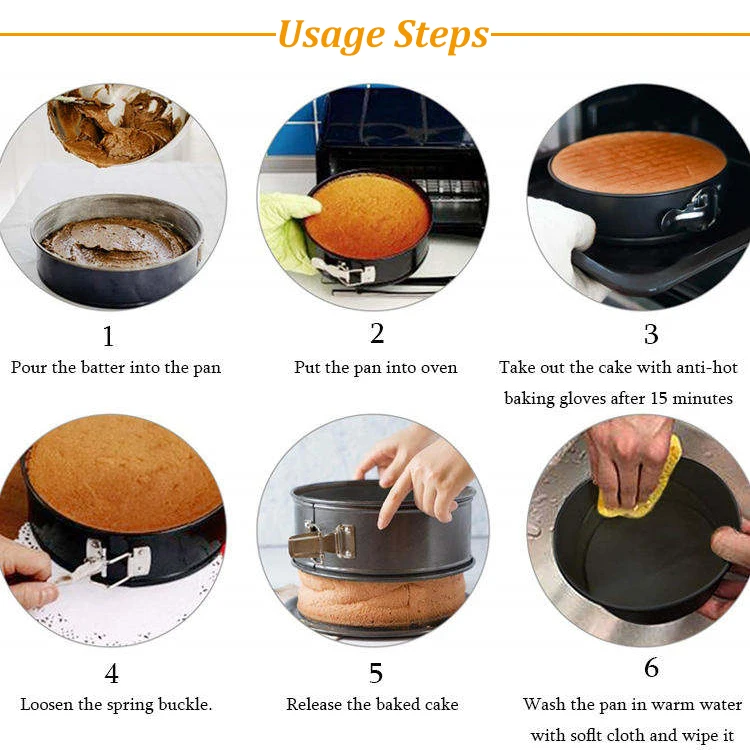 Usage Steps

1
Pour the batter into the pan

2
Put the pan into oven

3
Take out the cake with anti-hot baking gloves after 15 minutes

4
Loosen the spring buckle.

5
Release the baked cake

6
Wash the pan in warm water with soflt cloth and wipe it