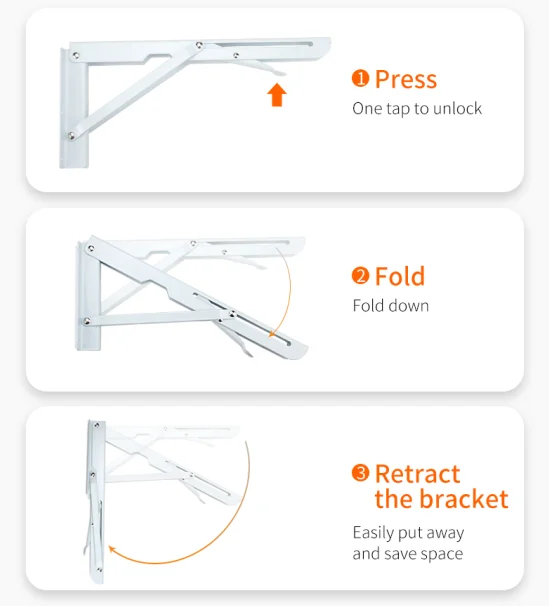 ❶ Press
One tap to unlock

❷ Fold
Fold down

❸ Retract the bracket
Easily put away and save space